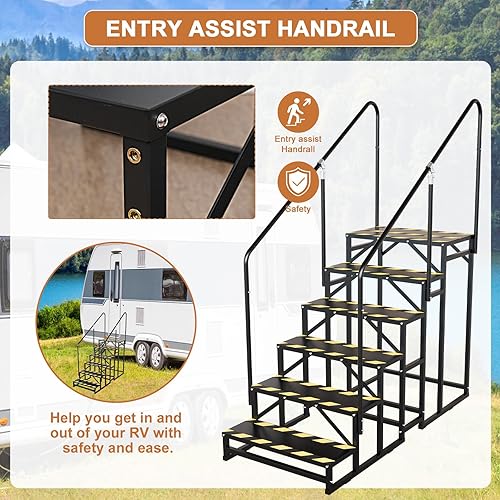 ENTRY ASSIST HANDRAIL

Entry assist Handrail

Safety

Help you get in and out of your RV with safety and ease.