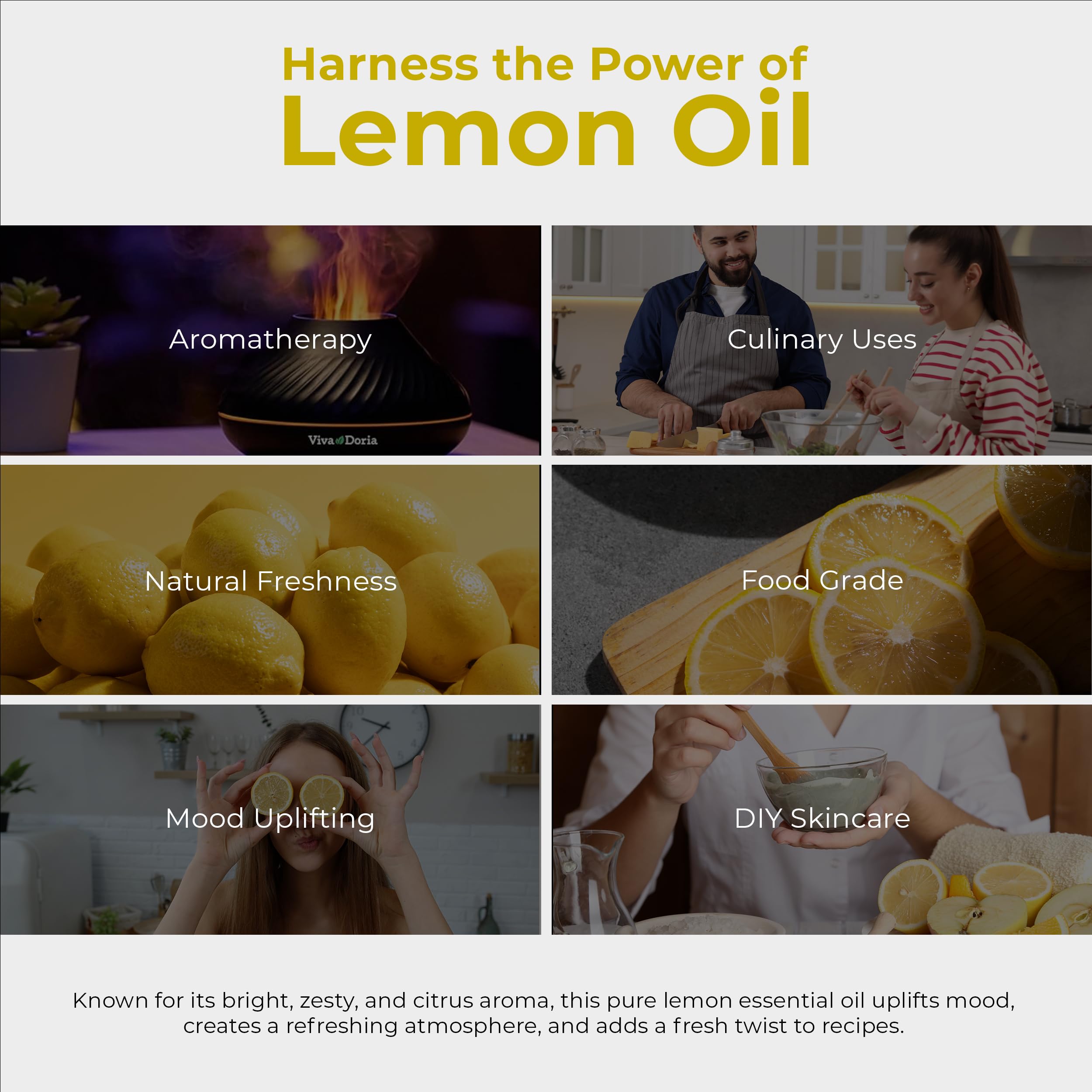 Harness the Power of
Lemon Oil

Aromatherapy

Viva Doria

Culinary Uses

Natural Freshness

Food Grade

Mood Uplifting

DIY Skincare

Known for its bright, zesty, and citrus aroma, this pure lemon essential oil uplifts mood, creates a refreshing atmosphere, and adds a fresh twist to recipes.