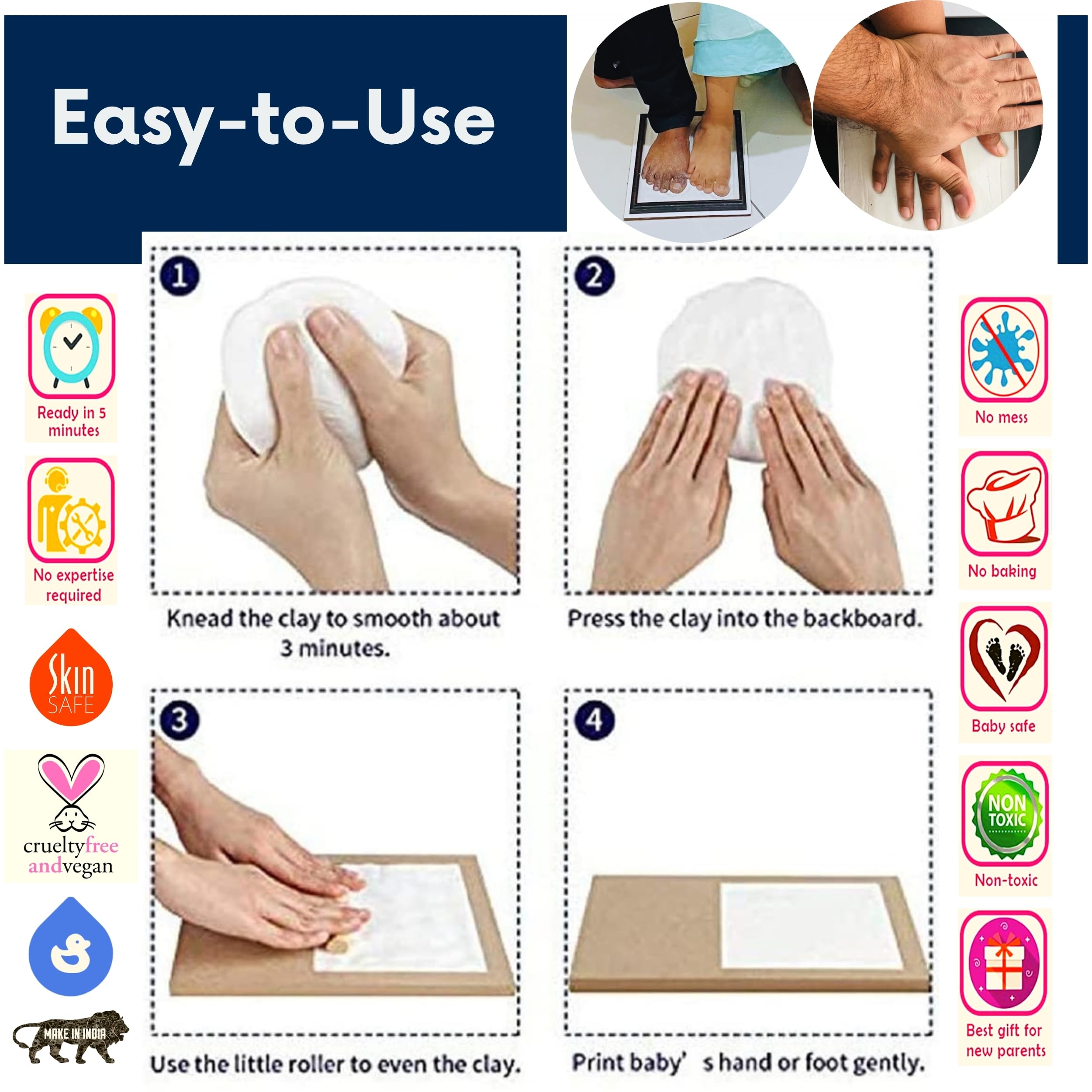 Easy-to-Use

Ready in 5 minutes

No expertise required

Skin SAFE

crueltyfree andvegan

MAKE IN INDIA

1

Knead the clay to smooth about 3 minutes.

2

Press the clay into the backboard.

3

Use the little roller to even the clay.

4

Print baby' s hand or foot gently.

No mess

No baking

Baby safe

NON TOXIC

Non-toxic

Best gift for new parents