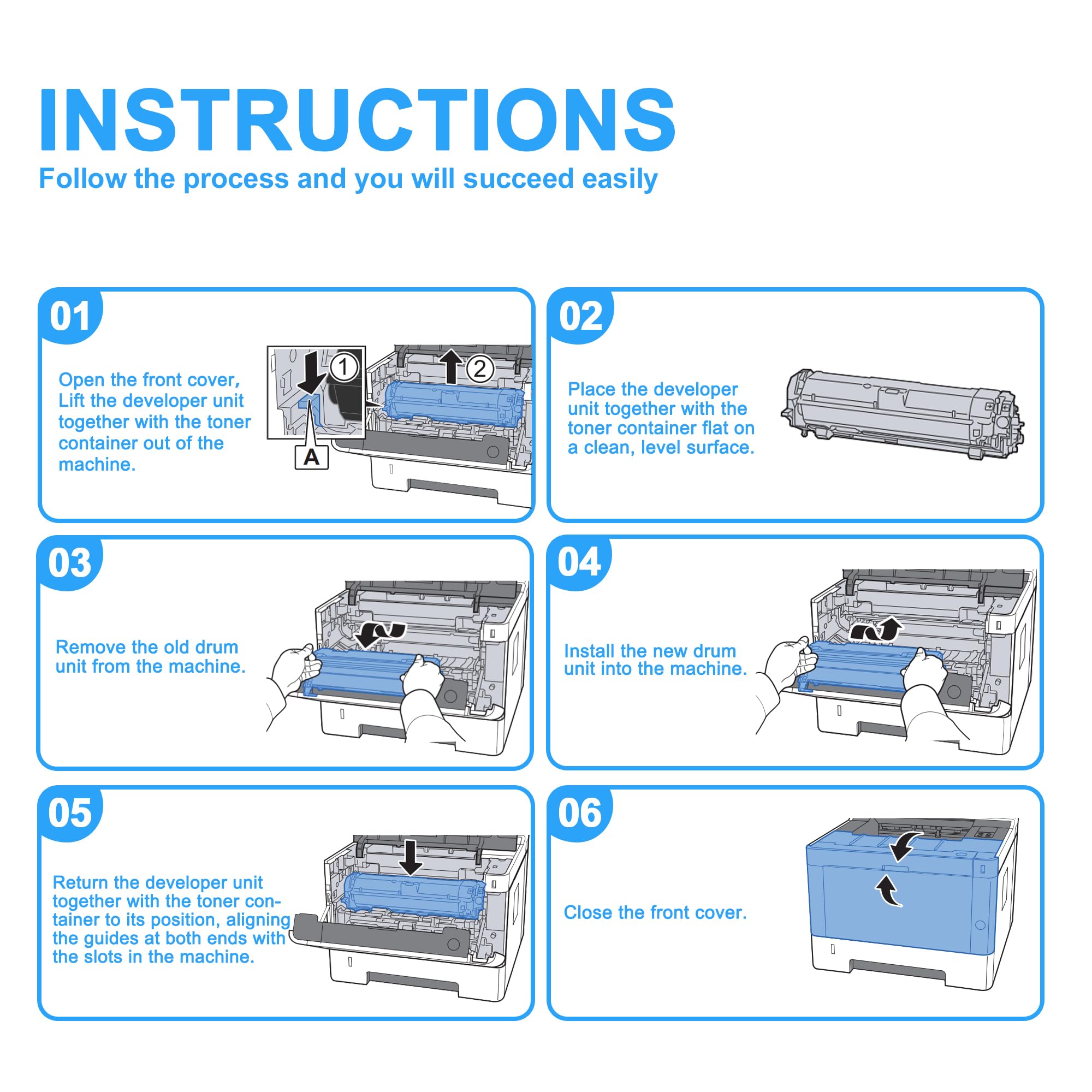 INSTRUCTIONS
Follow the process and you will succeed easily

01

Open the front cover, Lift the developer unit together with the toner container out of the machine.

1
2
A

02

Place the developer unit together with the toner container flat on a clean, level surface.

03

Remove the old drum unit from the machine.

04

Install the new drum unit into the machine.

05

Return the developer unit together with the toner container to its position, aligning the guides at both ends with the slots in the machine.

06

Close the front cover.