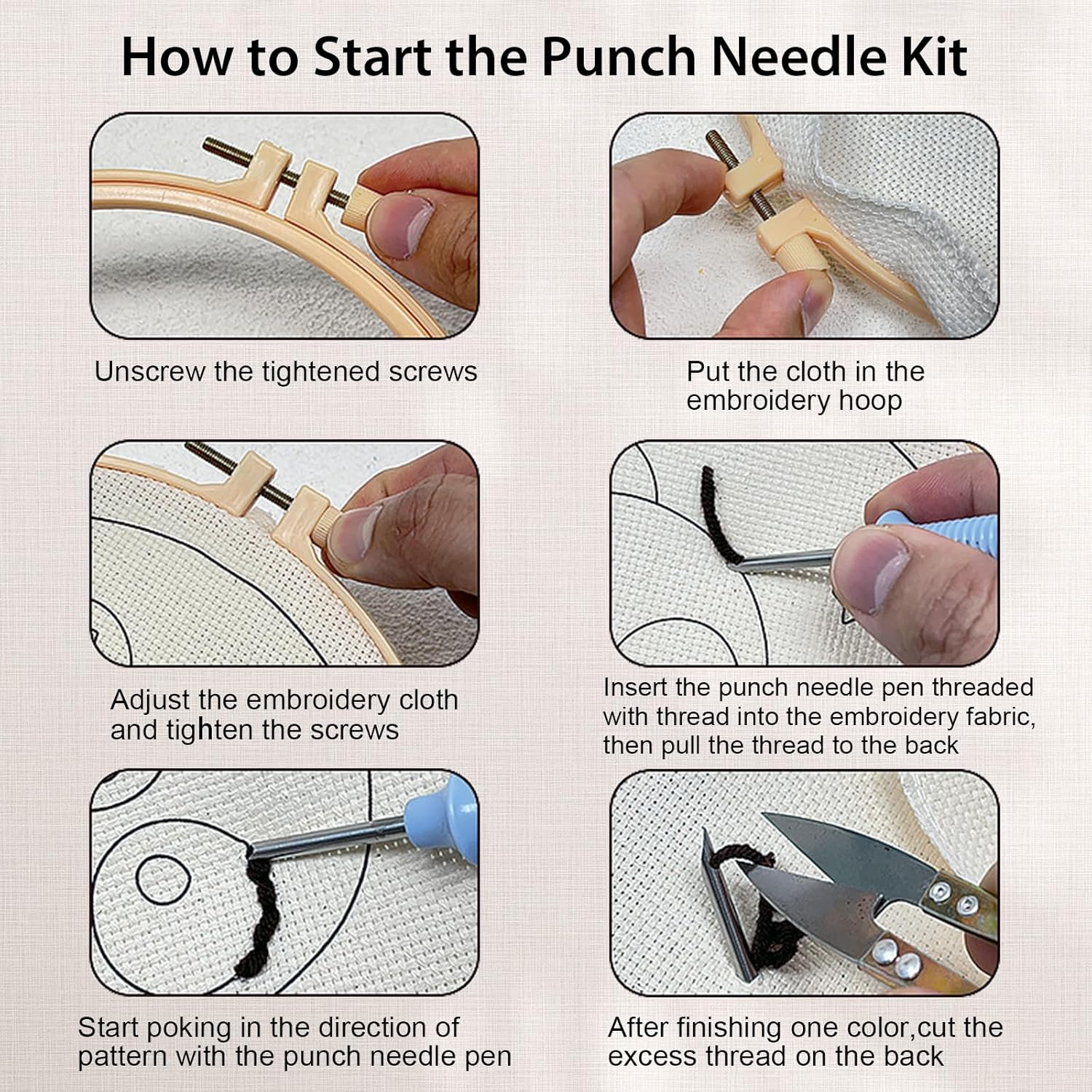 How to Start the Punch Needle Kit

Unscrew the tightened screws

Put the cloth in the embroidery hoop

Adjust the embroidery cloth and tighten the screws

Insert the punch needle pen threaded with thread into the embroidery fabric, then pull the thread to the back

Start poking in the direction of pattern with the punch needle pen

After finishing one color,cut the excess thread on the back