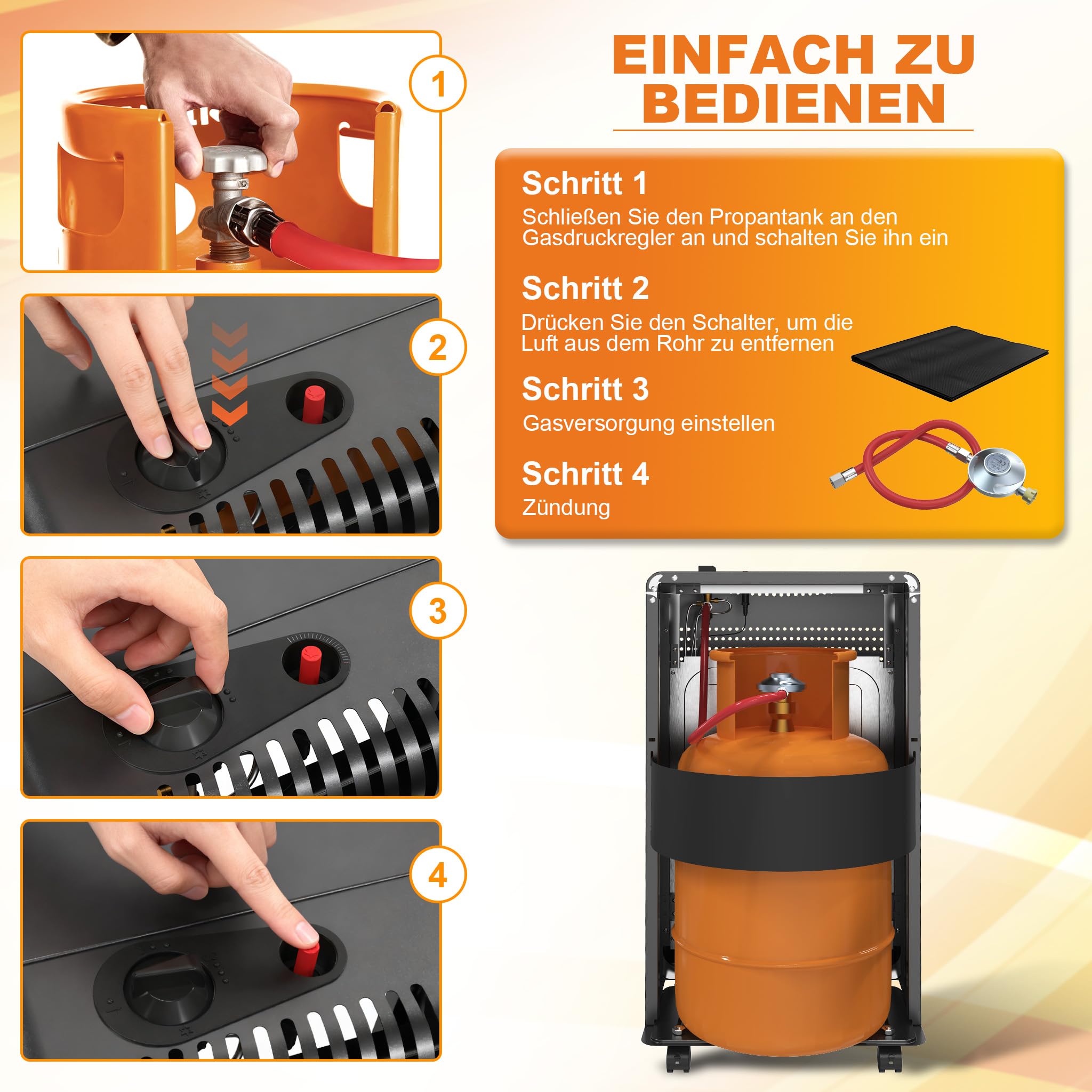 1

2

3

4

EINFACH ZU BEDIENEN

Schritt 1
Schließen Sie den Propantank an den Gasdruckregler an und schalten Sie ihn ein

Schritt 2
Drücken Sie den Schalter, um die Luft aus dem Rohr zu entfernen

Schritt 3
Gasversorgung einstellen

Schritt 4
Zündung