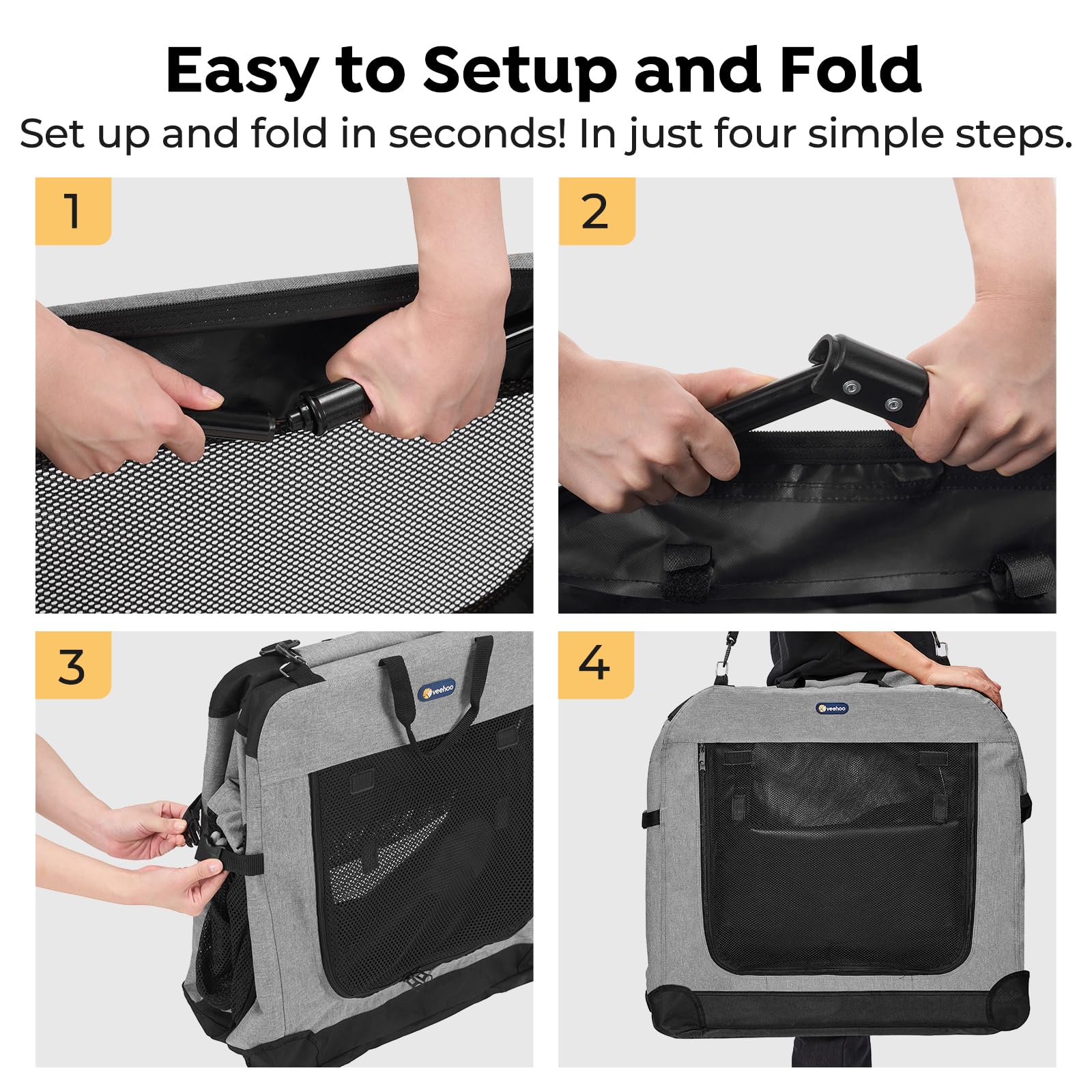 Easy to Setup and Fold
Set up and fold in seconds! In just four simple steps.

1

2

3

veehoo

4

veehoo