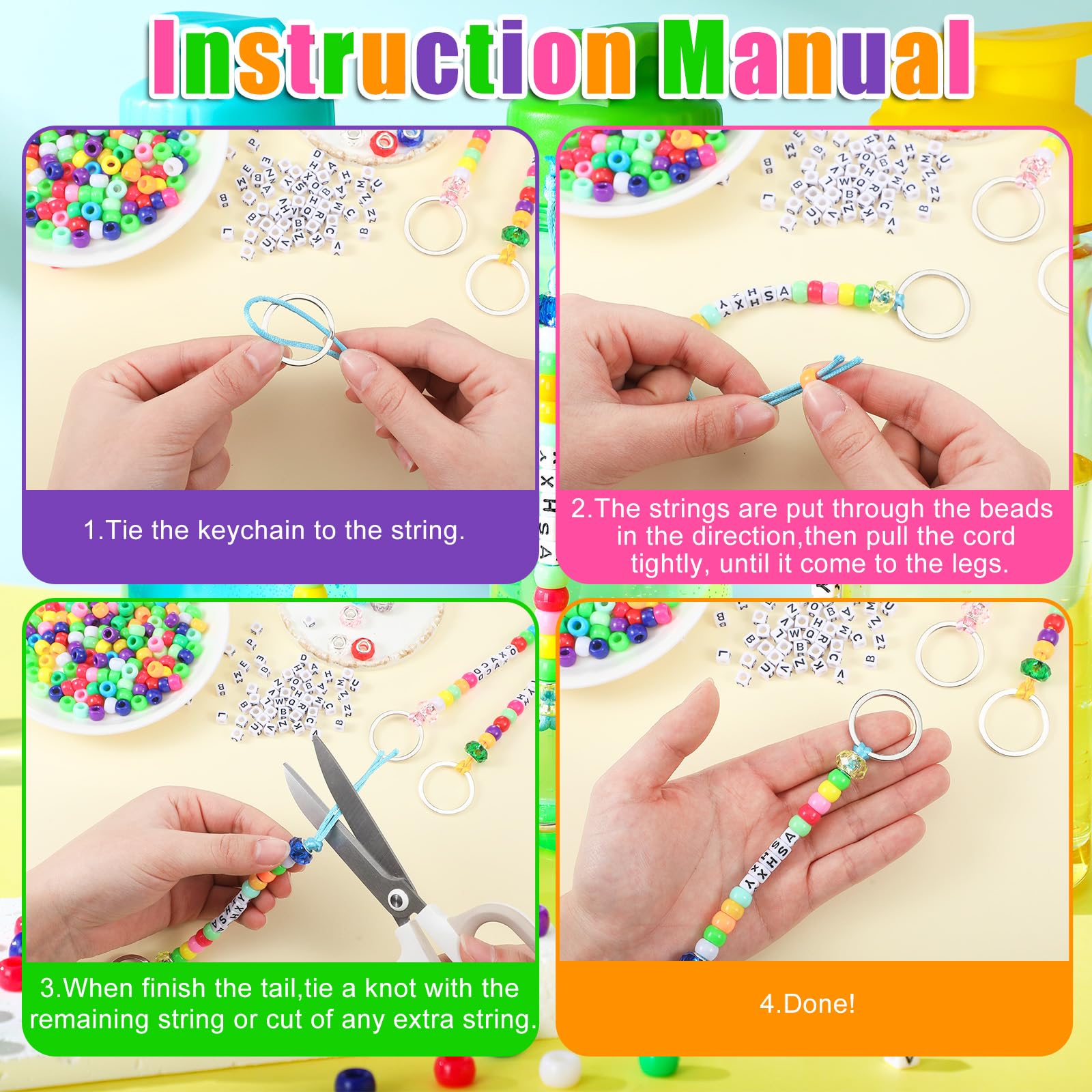 Instruction Manual

1.Tie the keychain to the string.

2.The strings are put through the beads in the direction,then pull the cord tightly, until it come to the legs.

3.When finish the tail,tie a knot with the remaining string or cut of any extra string.

4.Done!