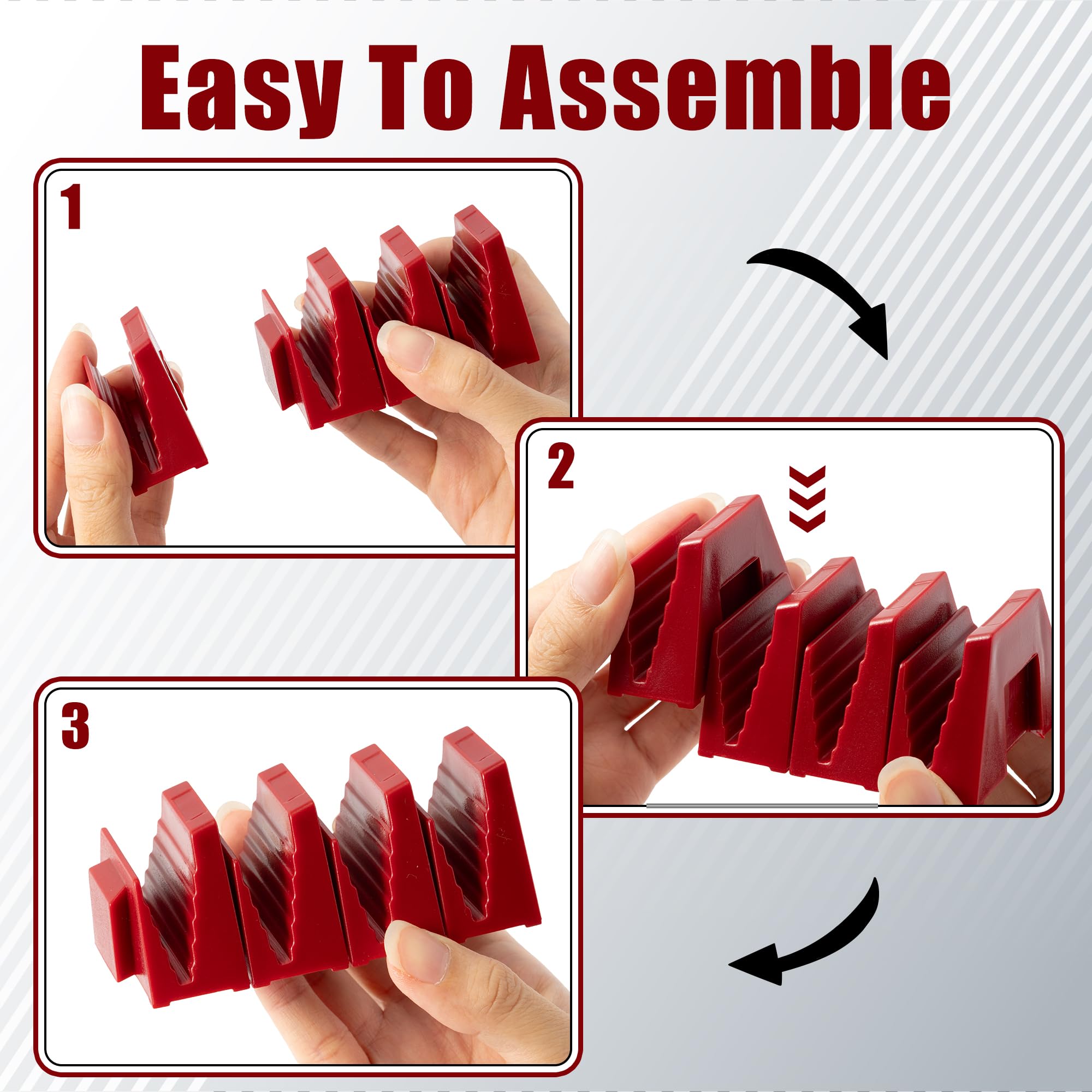 Easy To Assemble

1

2

3