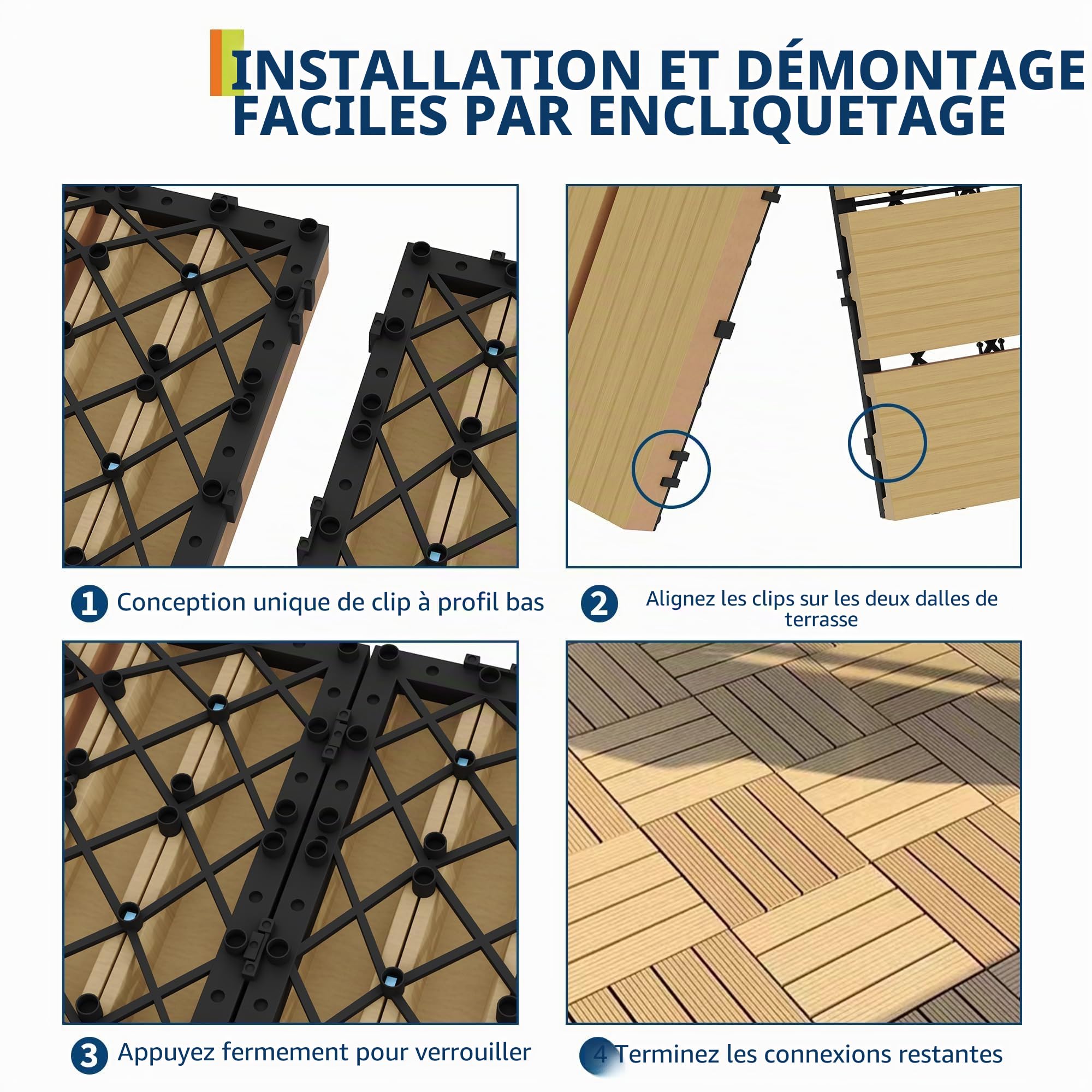 INSTALLATION ET DÉMONTAGE FACILES PAR ENCLIQUETAGE

1 Conception unique de clip à profil bas

2 Alignez les clips sur les deux dalles de terrasse

3 Appuyez fermement pour verrouiller

4 Terminez les connexions restantes