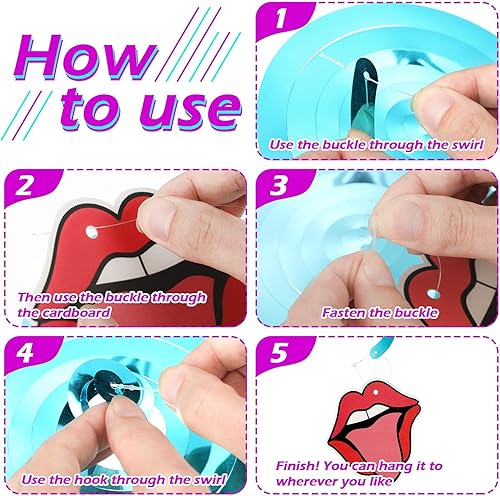 How to use

1
Use the buckle through the swirl

2
Then use the buckle through the cardboard

3
Fasten the buckle

4
Use the hook through the swirl

5
Finish! You can hang it to wherever you like