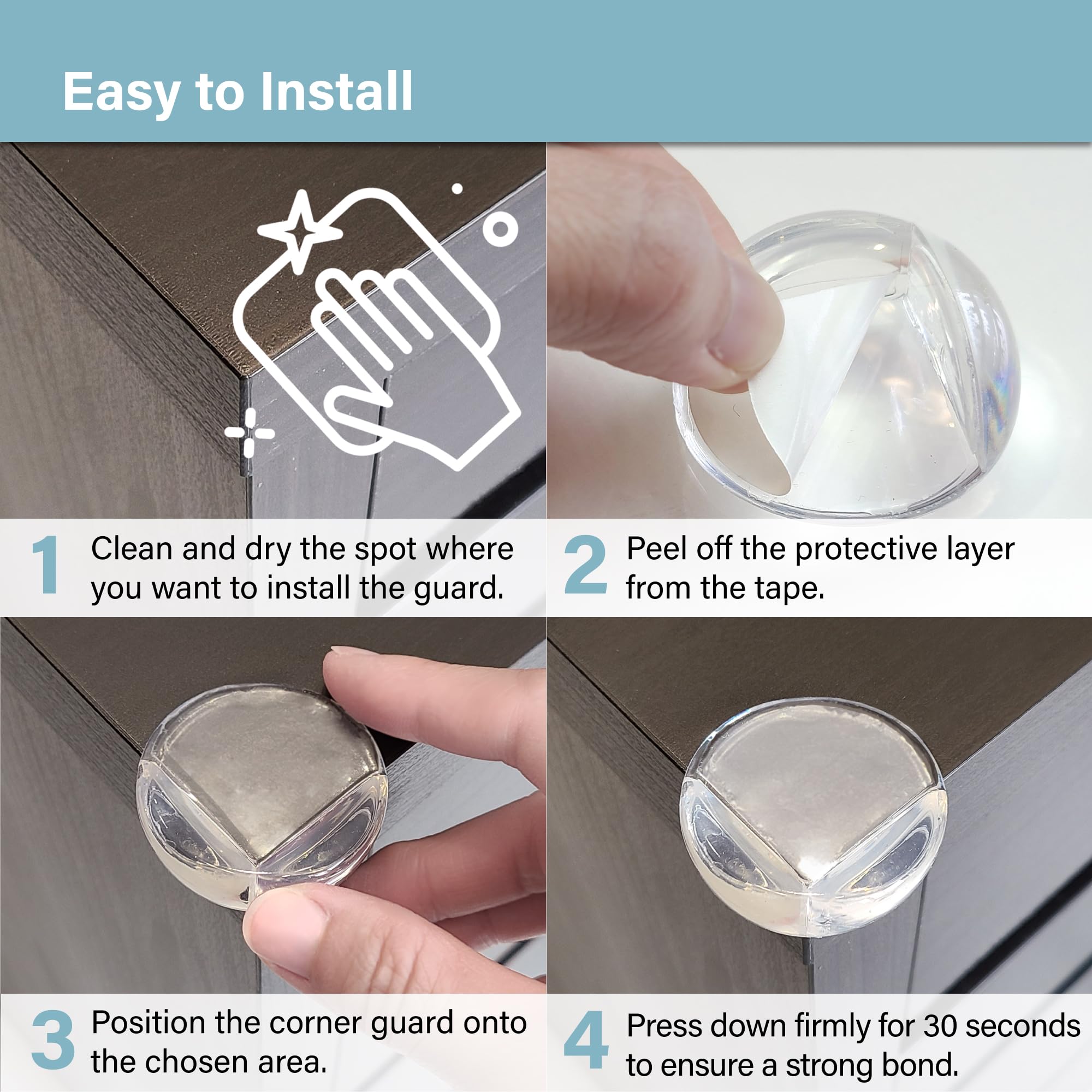 Easy to Install

1 Clean and dry the spot where you want to install the guard.

2 Peel off the protective layer from the tape.

3 Position the corner guard onto the chosen area.

4 Press down firmly for 30 seconds to ensure a strong bond.