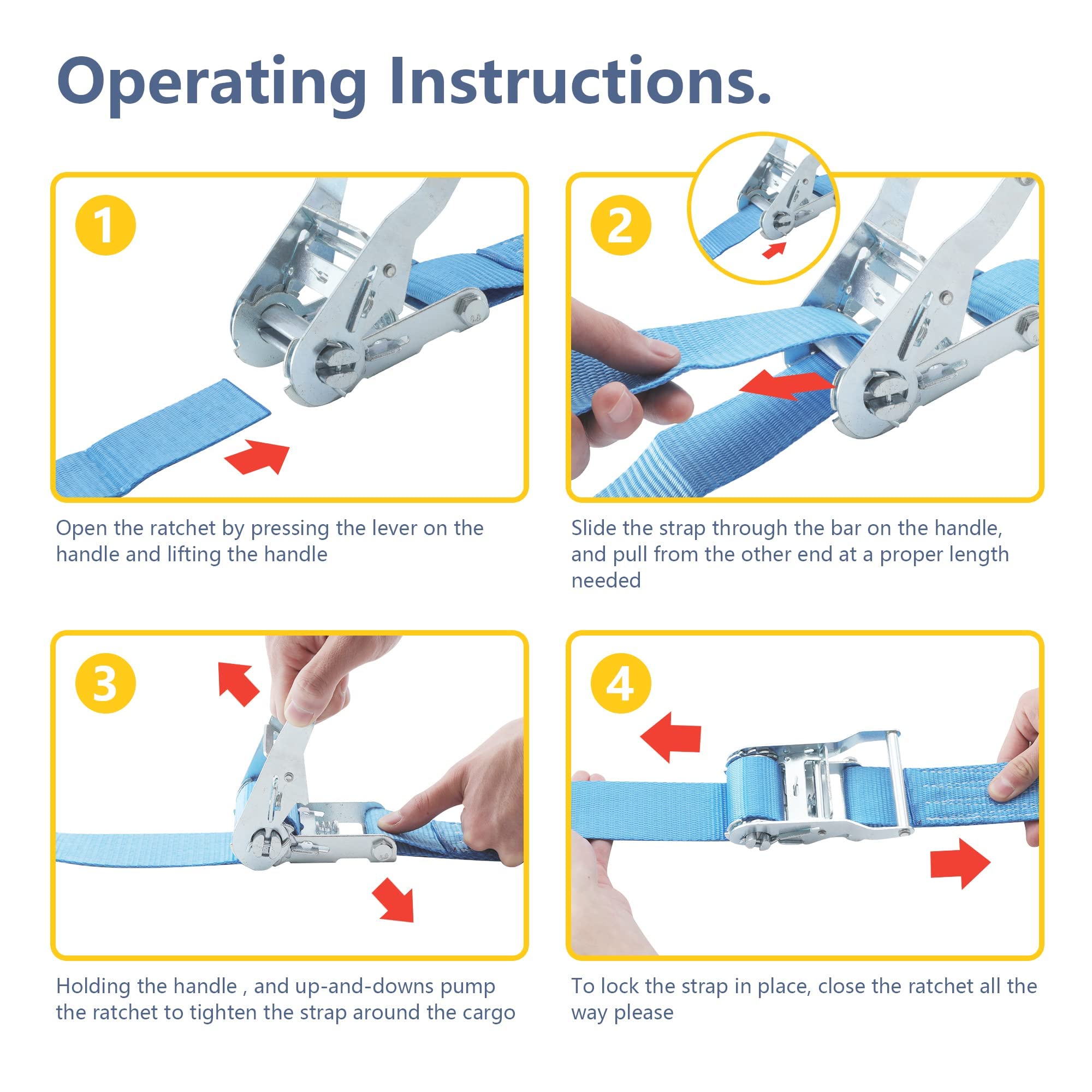 Operating Instructions.

1

Open the ratchet by pressing the lever on the handle and lifting the handle

2

Slide the strap through the bar on the handle, and pull from the other end at a proper length needed

3

Holding the handle , and up-and-downs pump the ratchet to tighten the strap around the cargo

4

To lock the strap in place, close the ratchet all the way please