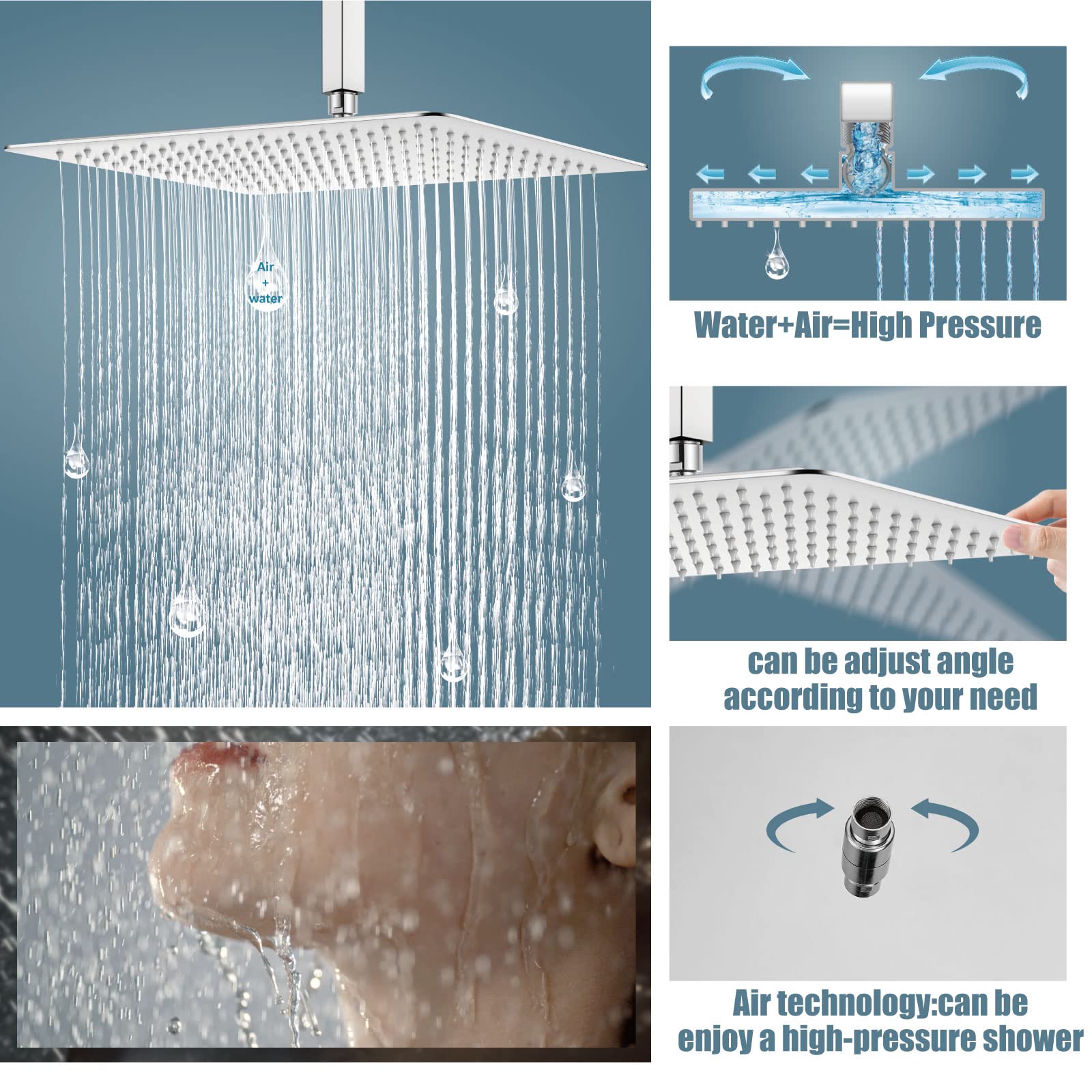 Air
+
water

Water+Air=High Pressure

can be adjust angle according to your need

Air technology:can be enjoy a high-pressure shower