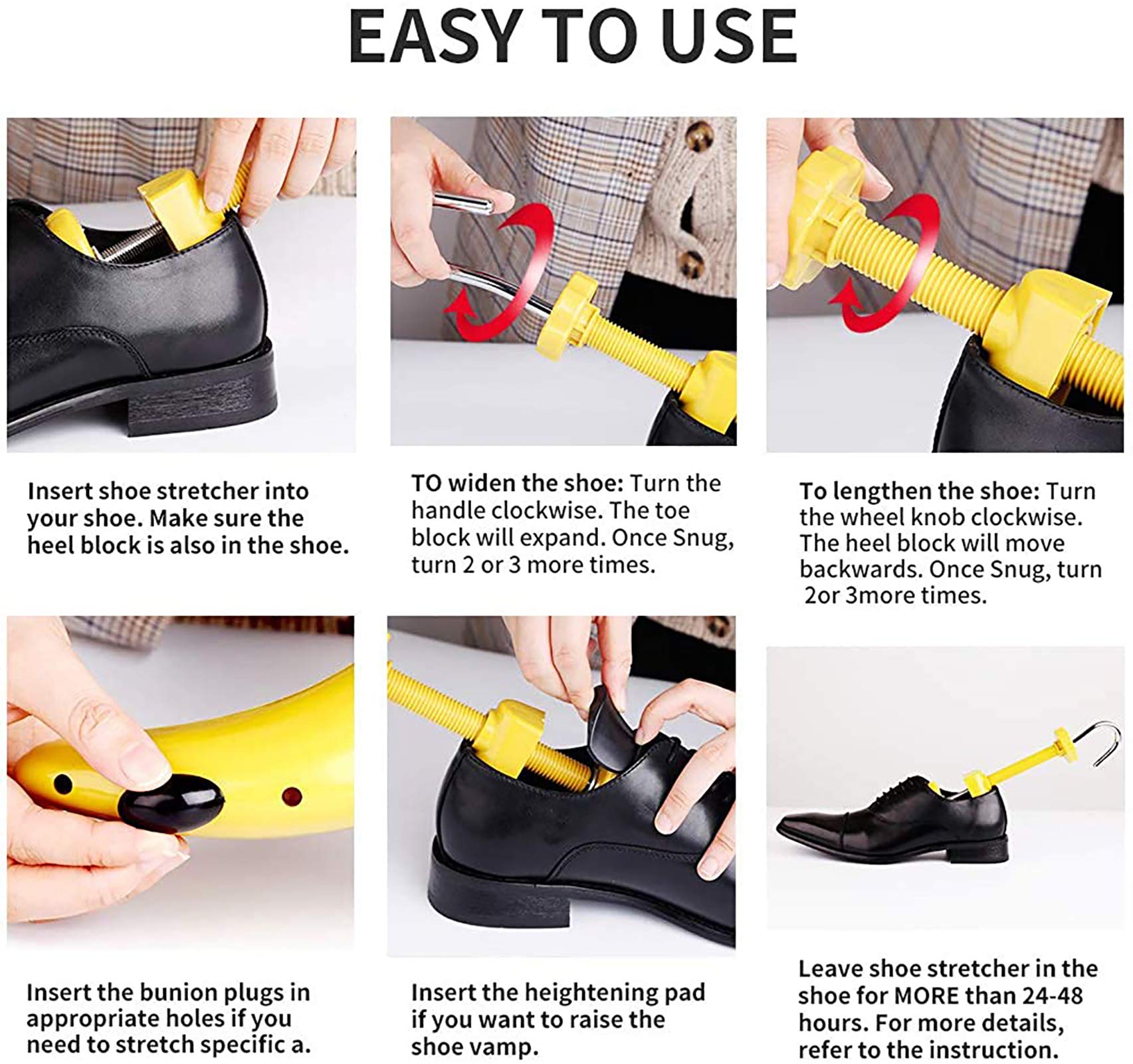 EASY TO USE

Insert shoe stretcher into your shoe. Make sure the heel block is also in the shoe.

TO widen the shoe: Turn the handle clockwise. The toe block will expand. Once Snug, turn 2 or 3 more times.

To lengthen the shoe: Turn the wheel knob clockwise. The heel block will move backwards. Once Snug, turn 2or 3more times.

Insert the bunion plugs in appropriate holes if you need to stretch specific a.

Insert the heightening pad if you want to raise the shoe vamp.

Leave shoe stretcher in the shoe for MORE than 24-48 hours. For more details, refer to the instruction.