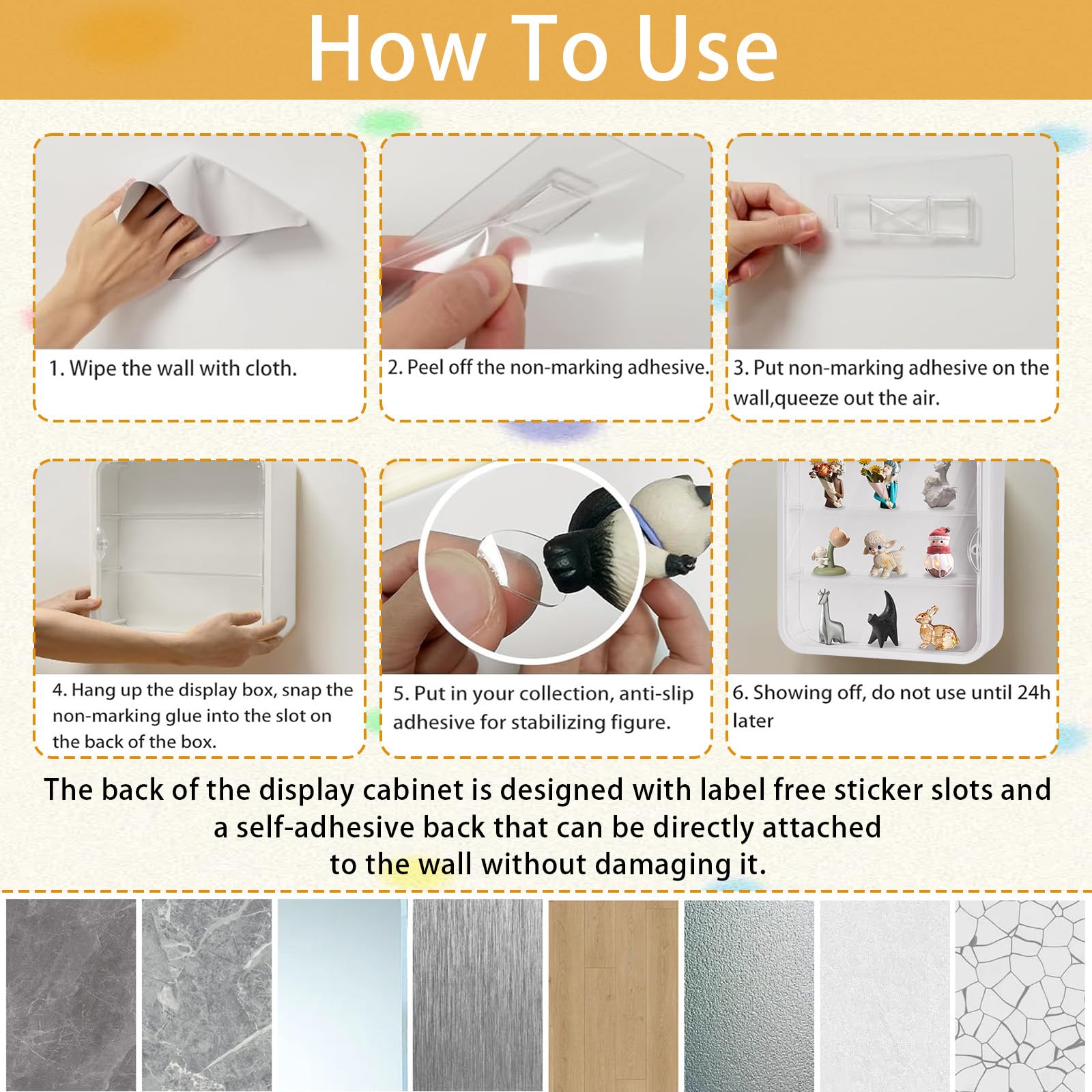 How To Use

1. Wipe the wall with cloth.

2. Peel off the non-marking adhesive.

3. Put non-marking adhesive on the wall,queeze out the air.

4. Hang up the display box, snap the non-marking glue into the slot on the back of the box.

5. Put in your collection, anti-slip adhesive for stabilizing figure.

6. Showing off, do not use until 24h later

The back of the display cabinet is designed with label free sticker slots and a self-adhesive back that can be directly attached to the wall without damaging it.