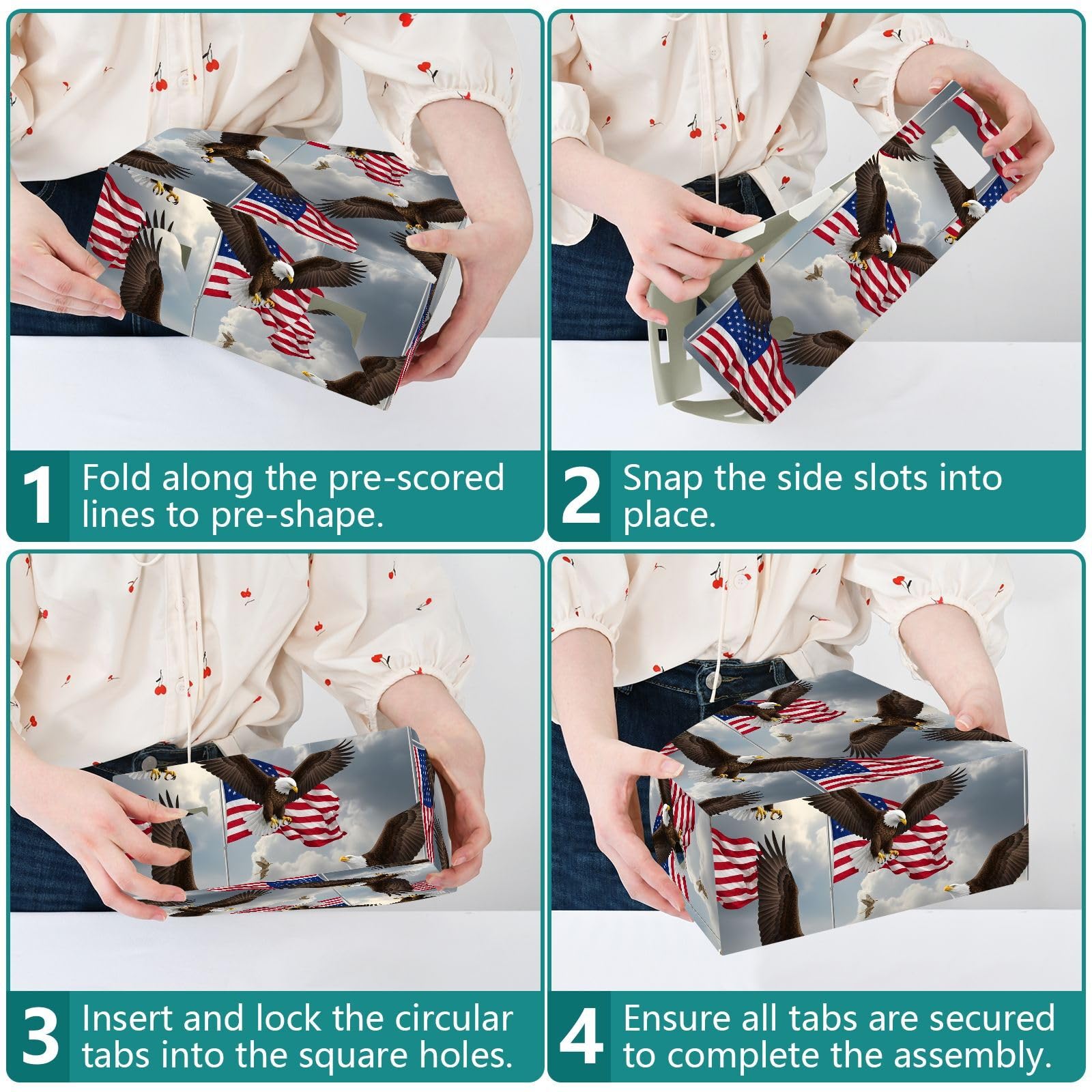 1 Fold along the pre-scored lines to pre-shape.

2 Snap the side slots into place.

3 Insert and lock the circular tabs into the square holes.

4 Ensure all tabs are secured to complete the assembly.