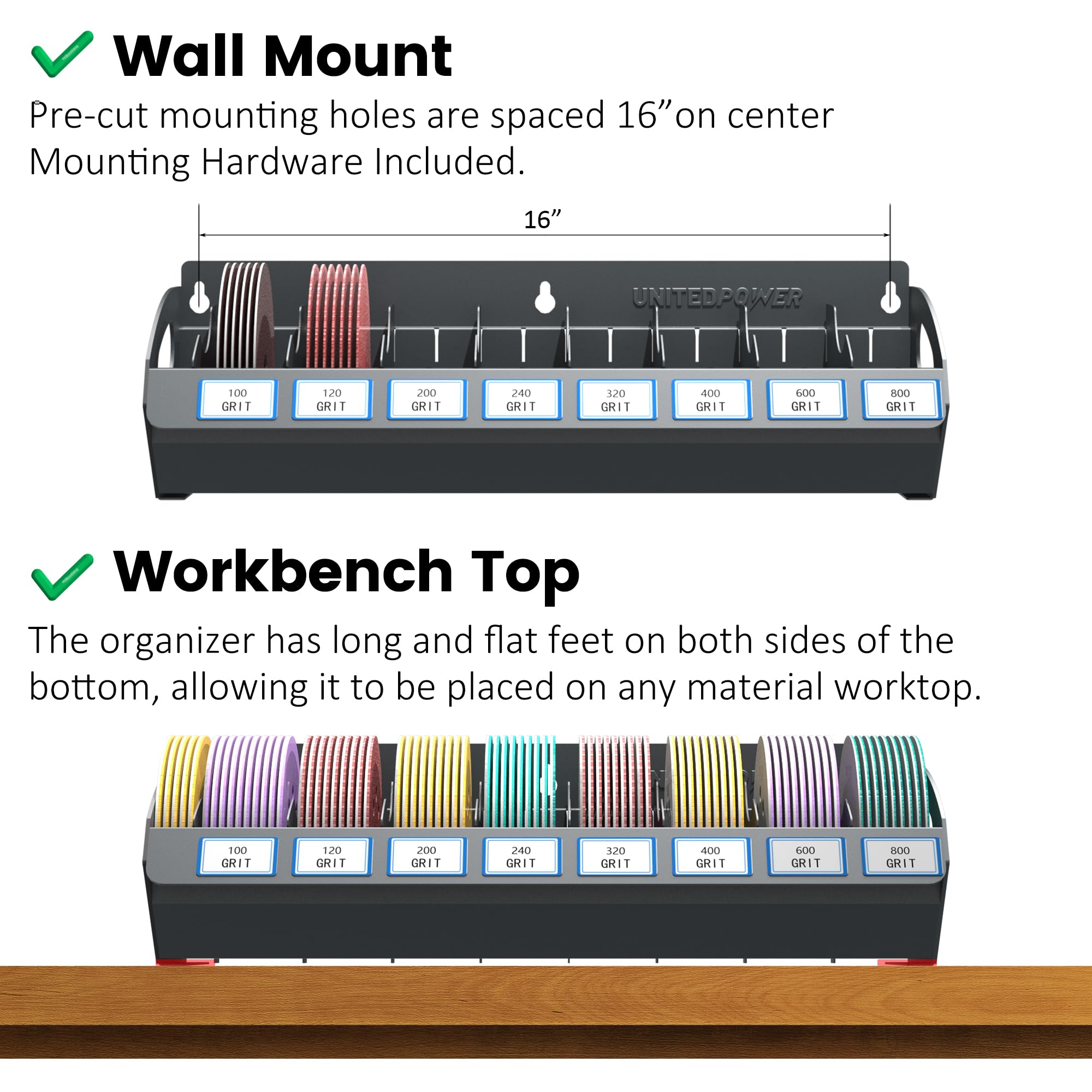 Wall Mount

Pre-cut mounting holes are spaced 16”on center Mounting Hardware Included.

16”

UNITEDPOWER

100 GRIT
120 GRIT
200 GRIT
240 GRIT
320 GRIT
400 GRIT
600 GRIT
800 GRIT

Workbench Top

The organizer has long and flat feet on both sides of the bottom, allowing it to be placed on any material worktop.

100 GRIT
120 GRIT
200 GRIT
240 GRIT
320 GRIT
400 GRIT
600 GRIT
800 GRIT