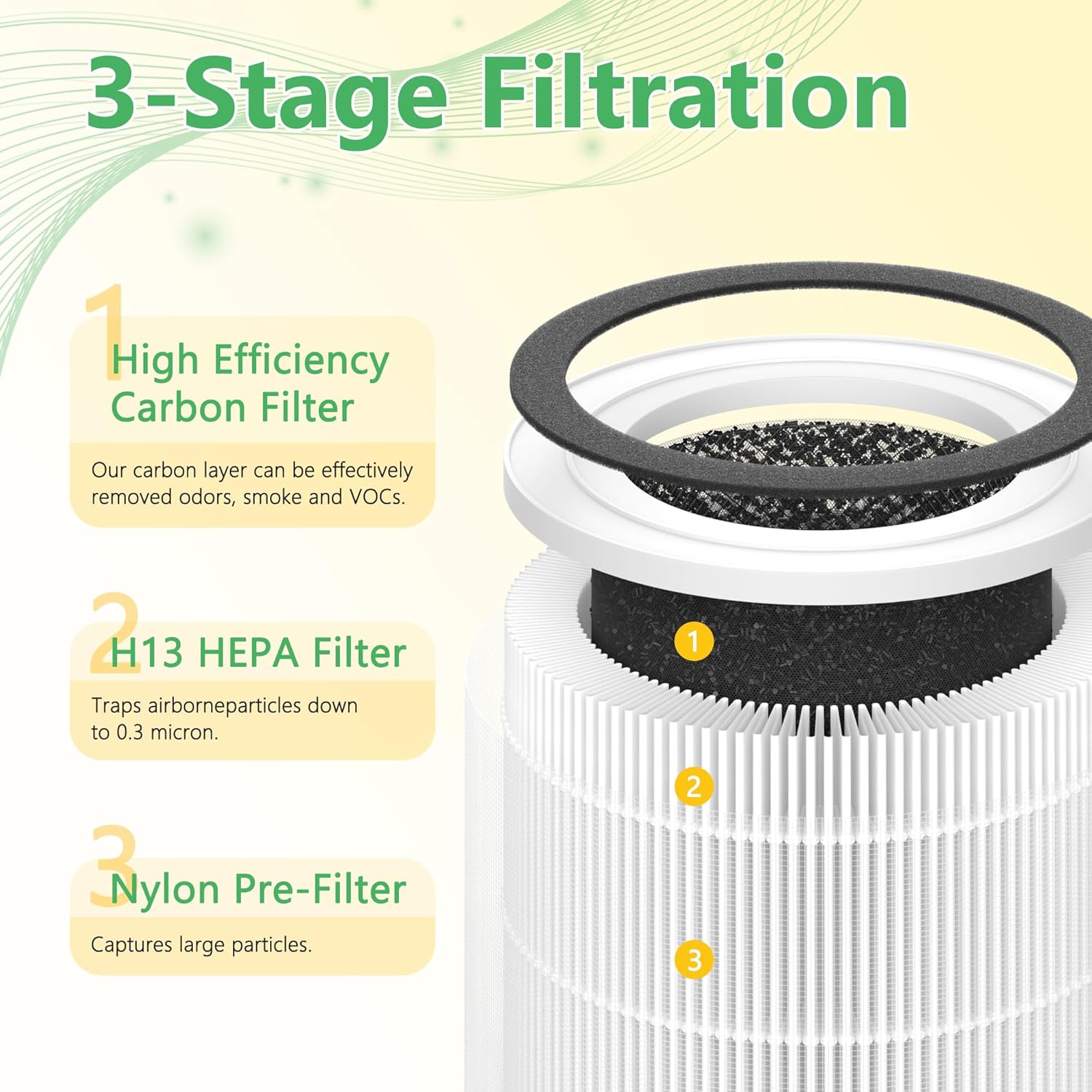 3-Stage Filtration

1

High Efficiency Carbon Filter

Our carbon layer can be effectively removed odors, smoke and VOCs.

2

H13 HEPA Filter

Traps airborneparticles down to 0.3 micron.

3

Nylon Pre-Filter

Captures large particles.

1

2

3