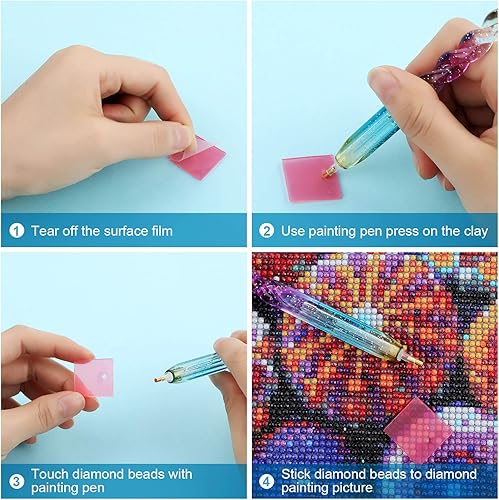 1 Tear off the surface film

2 Use painting pen press on the clay

3 Touch diamond beads with painting pen

4 Stick diamond beads to diamond painting picture