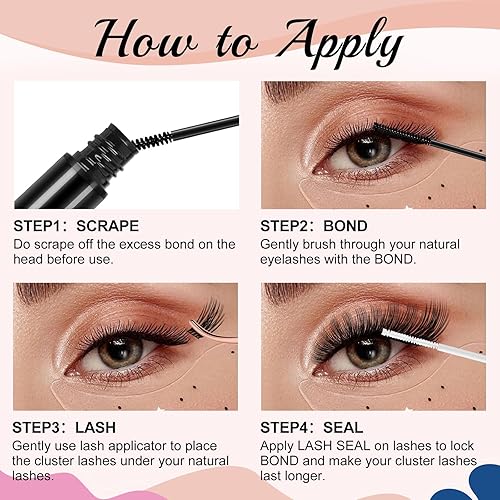 How to Apply

STEP1：SCRAPE
Do scrape off the excess bond on the head before use.

STEP2：BOND
Gently brush through your natural eyelashes with the BOND.

STEP3：LASH
Gently use lash applicator to place the cluster lashes under your natural lashes.

STEP4：SEAL
Apply LASH SEAL on lashes to lock BOND and make your cluster lashes last longer.