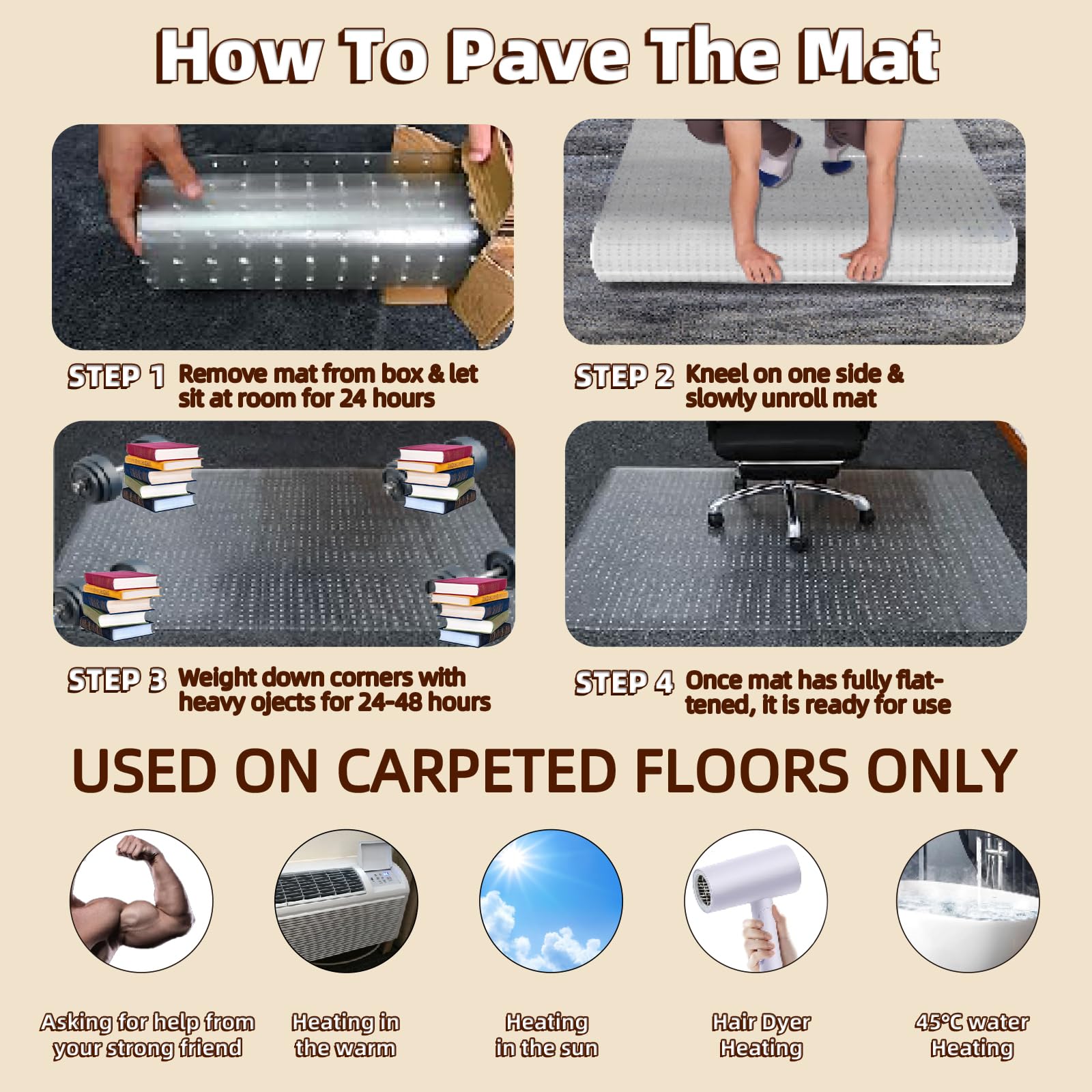 How To Pave The Mat

STEP 1 Remove mat from box & let sit at room for 24 hours

STEP 2 Kneel on one side & slowly unroll mat

STEP 3 Weight down corners with heavy ojects for 24-48 hours

STEP 4 Once mat has fully flattened, it is ready for use

USED ON CARPETED FLOORS ONLY

Asking for help from your strong friend

Heating in the warm

Heating in the sun

Hair Dyer Heating

45°C water Heating