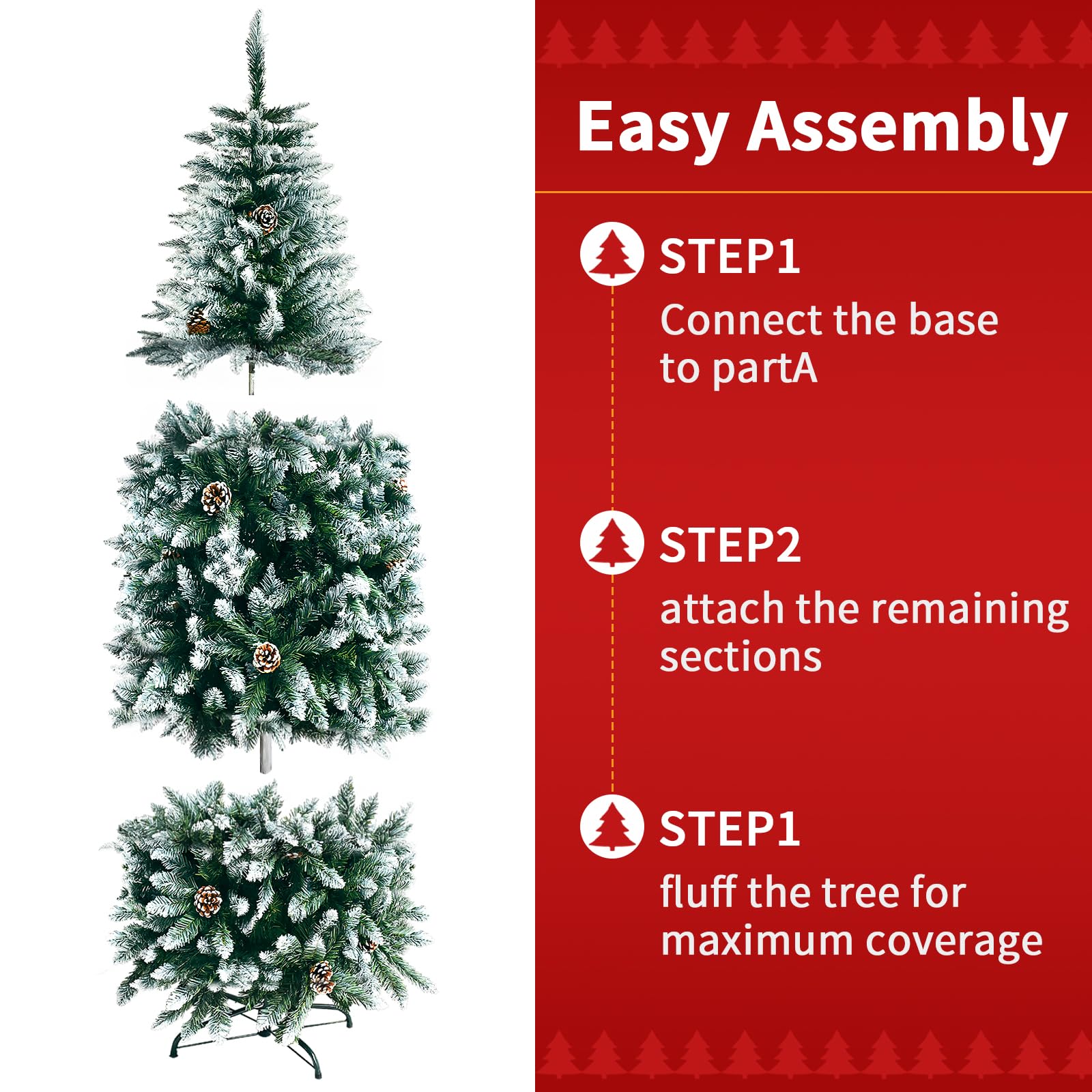 Easy Assembly

STEP1
Connect the base to partA

STEP2
attach the remaining sections

STEP1
fluff the tree for maximum coverage