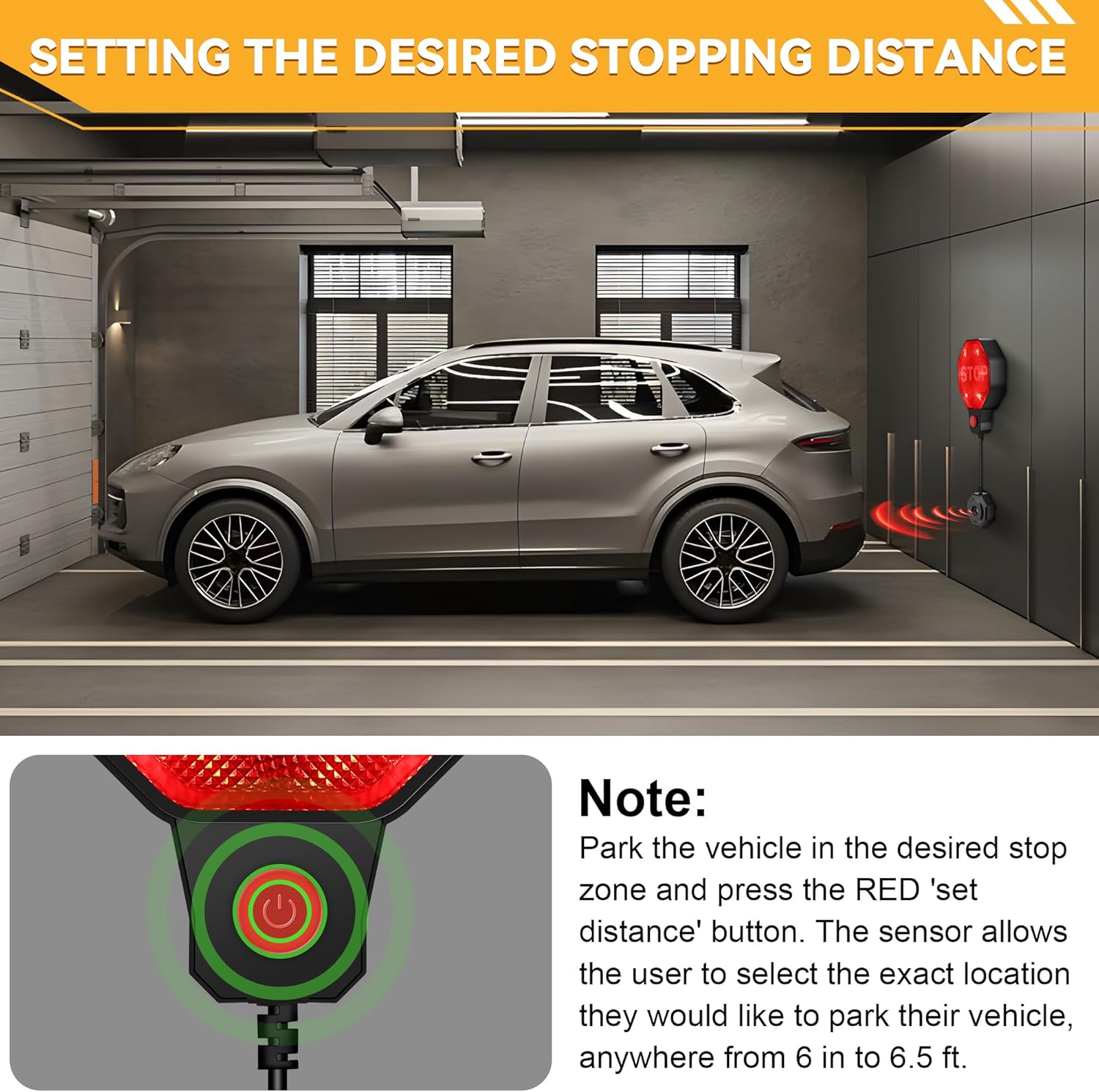 SETTING THE DESIRED STOPPING DISTANCE

STOP

Note:
Park the vehicle in the desired stop zone and press the RED 'set distance' button. The sensor allows the user to select the exact location they would like to park their vehicle, anywhere from 6 in to 6.5 ft.