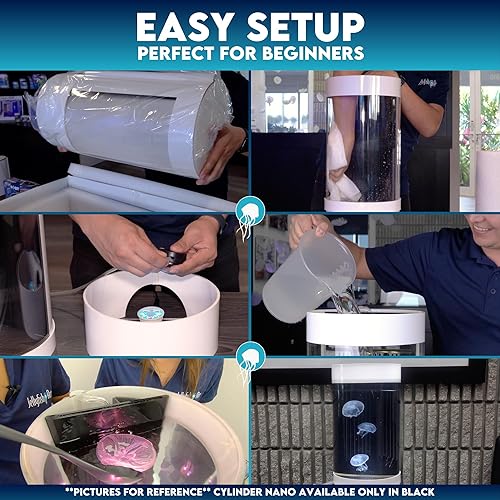 EASY SETUP
PERFECT FOR BEGINNERS

**PICTURES FOR REFERENCE** CYLINDER NANO AVAILABLE ONLY IN BLACK