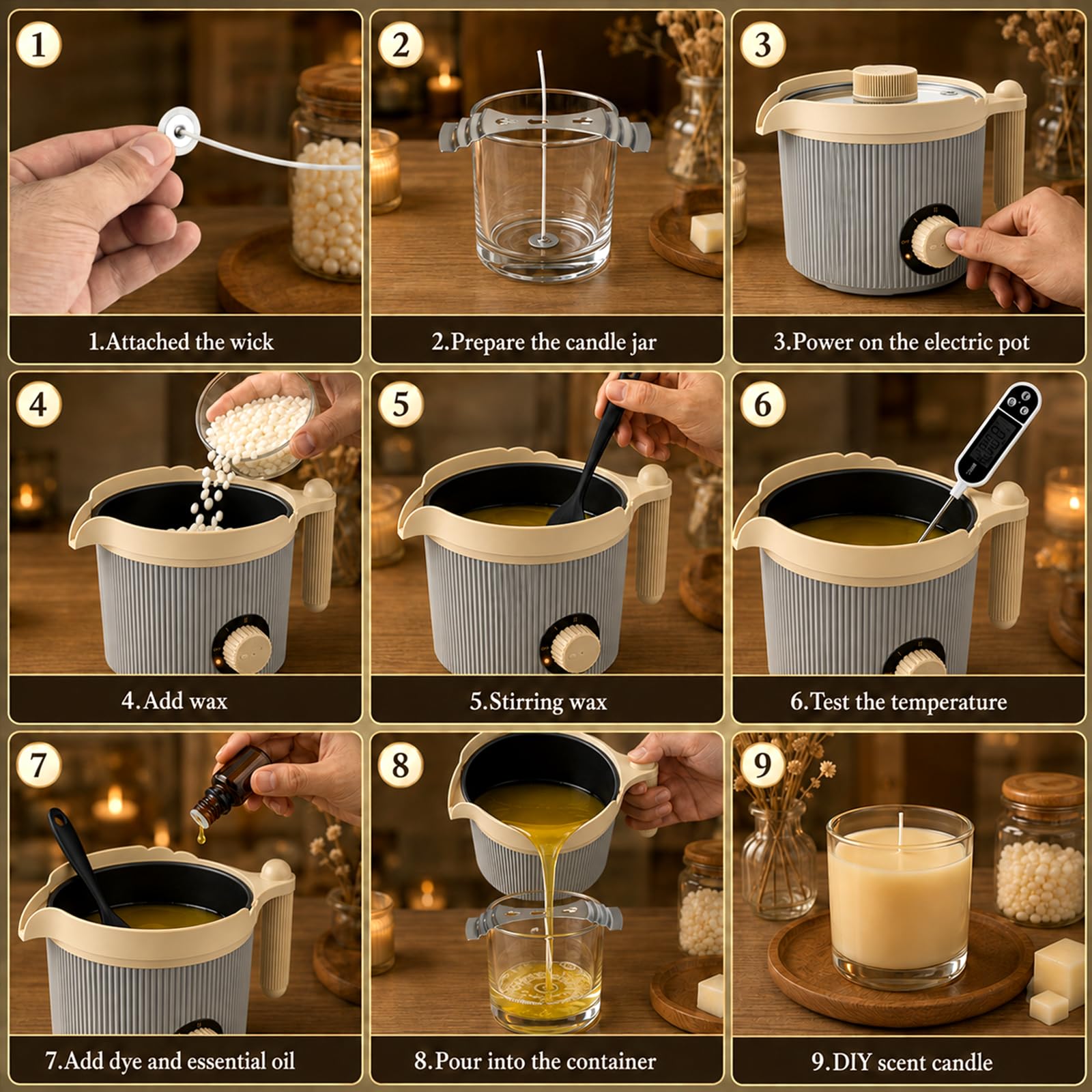 1

1.Attached the wick

2

2.Prepare the candle jar

3

3.Power on the electric pot

4

4.Add wax

5

5.Stirring wax

6

6.Test the temperature

7

7.Add dye and essential oil

8

8.Pour into the container

9

9.DIY scent candle