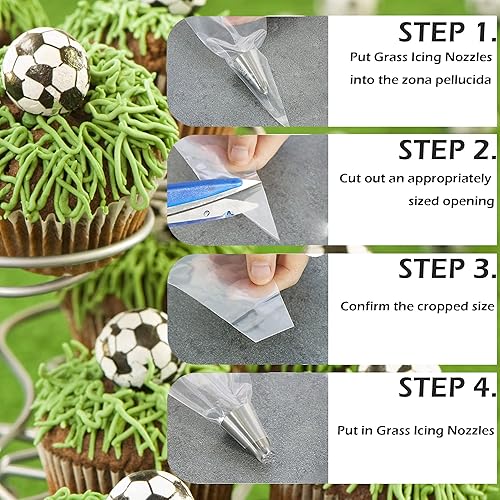 STEP 1.
Put Grass Icing Nozzles into the zona pellucida

STEP 2.
Cut out an appropriately sized opening

STEP 3.
Confirm the cropped size

STEP 4.
Put in Grass Icing Nozzles