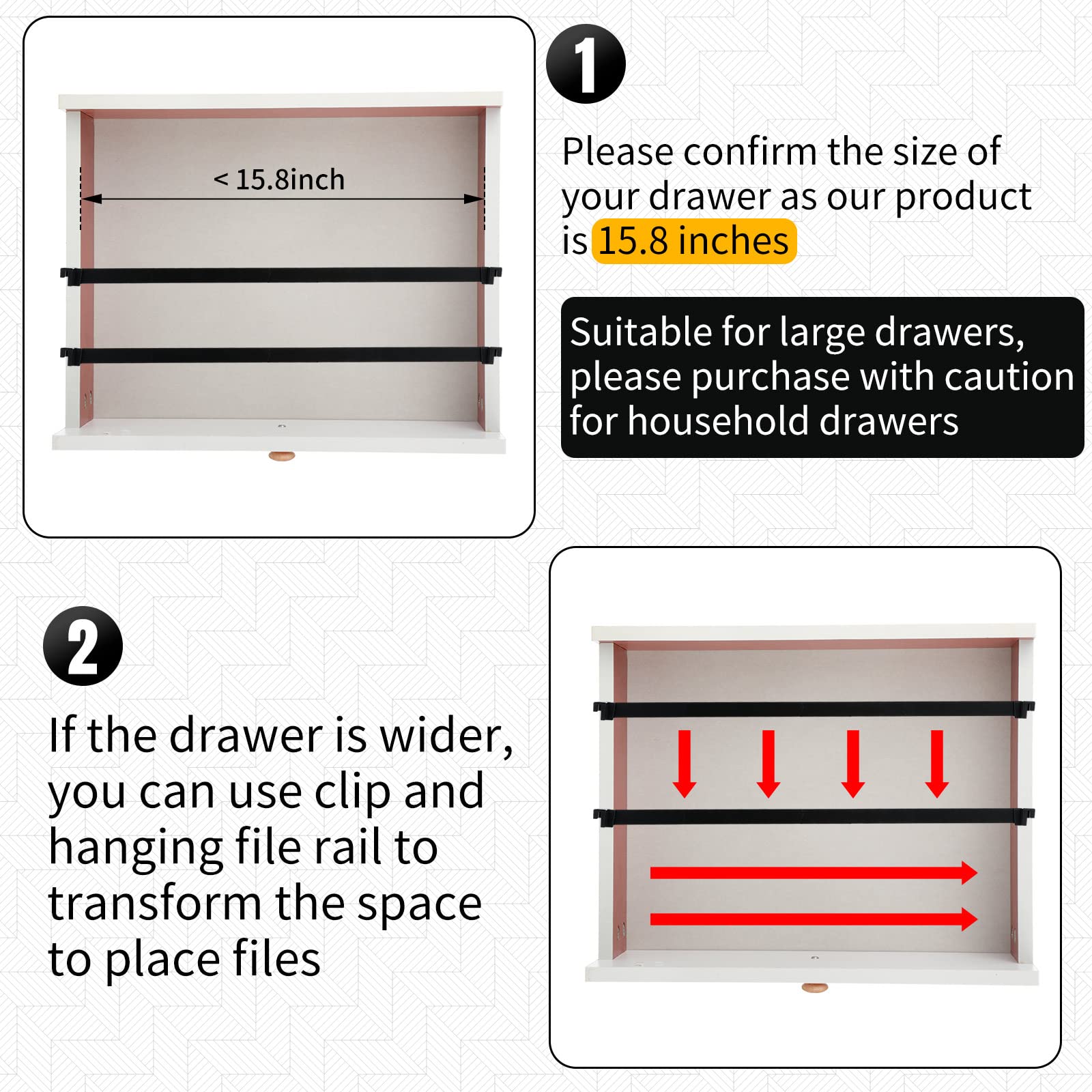 < 15.8inch

1

Please confirm the size of your drawer as our product is 15.8 inches

Suitable for large drawers, please purchase with caution for household drawers

2

If the drawer is wider, you can use clip and hanging file rail to transform the space to place files