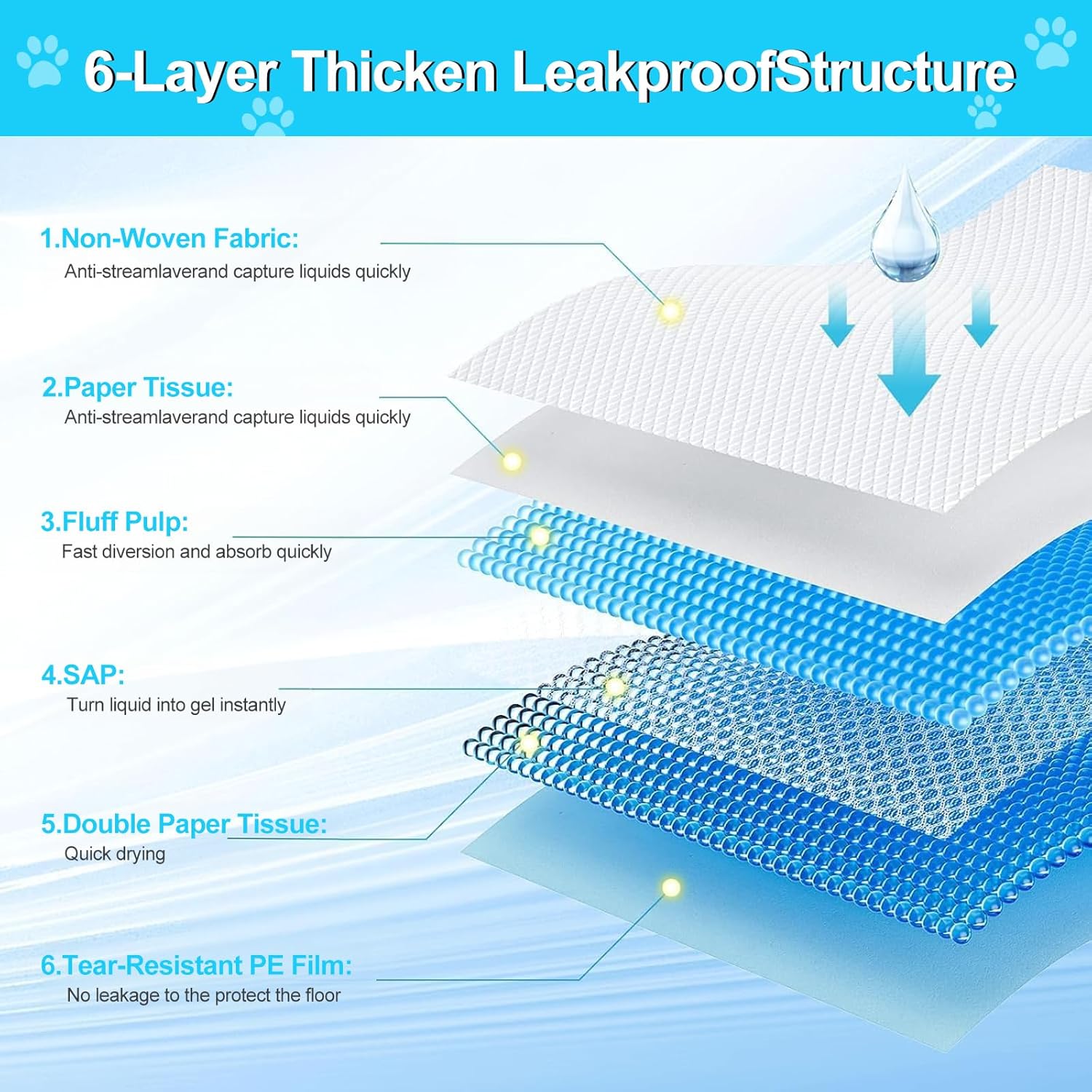 6-Layer Thicken LeakproofStructure

1.Non-Woven Fabric:
Anti-streamlaverand capture liquids quickly

2.Paper Tissue:
Anti-streamlaverand capture liquids quickly

3.Fluff Pulp:
Fast diversion and absorb quickly

4.SAP:
Turn liquid into gel instantly

5.Double Paper Tissue:
Quick drying

6.Tear-Resistant PE Film:
No leakage to the protect the floor