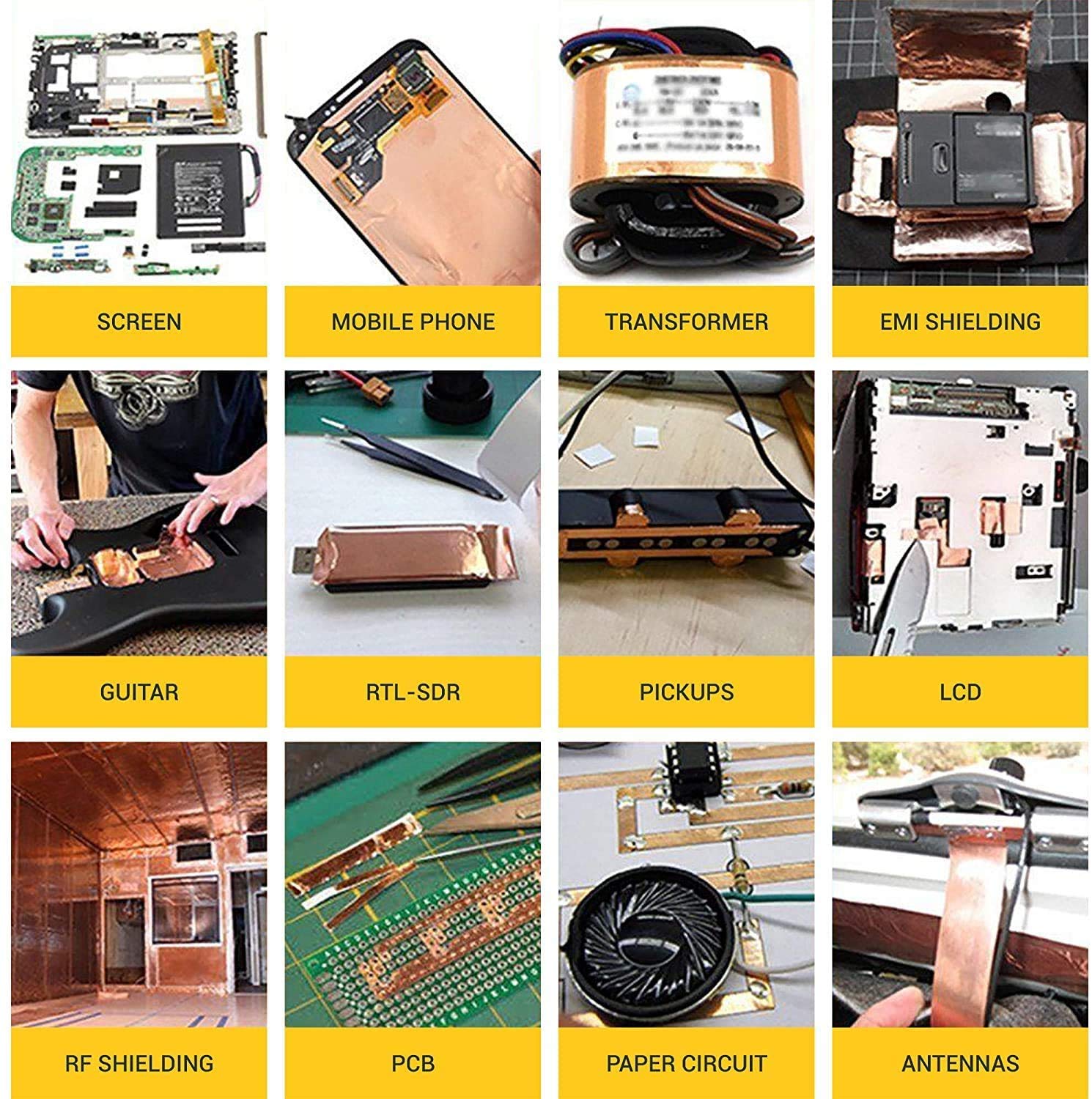 SCREEN

MOBILE PHONE

TRANSFORMER

EMI SHIELDING

GUITAR

RTL-SDR

PICKUPS

LCD

RF SHIELDING

PCB

PAPER CIRCUIT

ANTENNAS