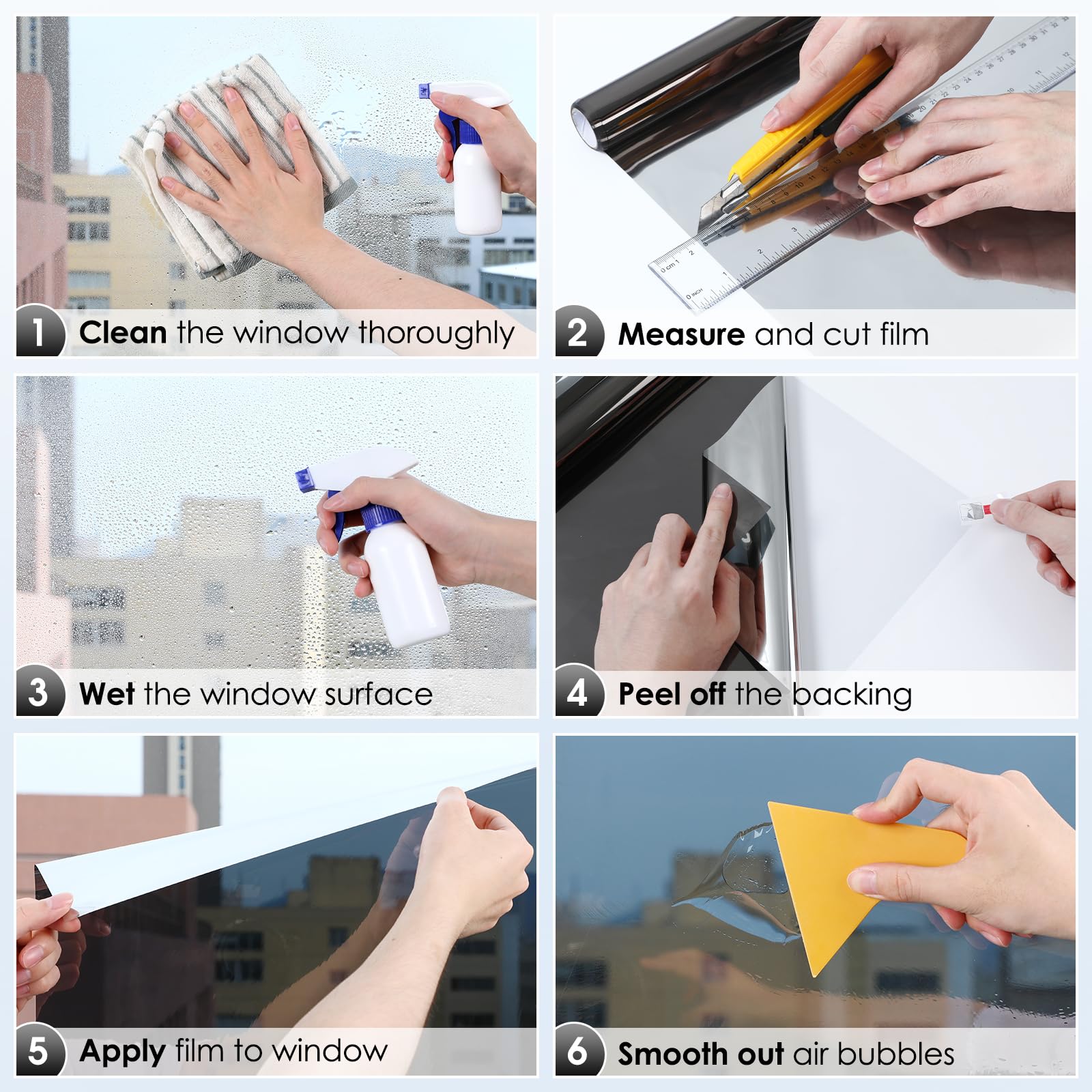 1 Clean the window thoroughly

2 Measure and cut film

3 Wet the window surface

4 Peel off the backing

5 Apply film to window

6 Smooth out air bubbles