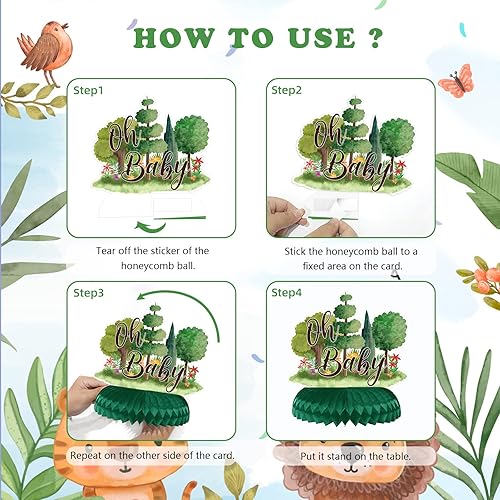 HOW TO USE ?

Step1

Oh Baby

Tear off the sticker of the honeycomb ball.

Step2

Oh Baby

Stick the honeycomb ball to a fixed area on the card.

Step3

Oh Baby

Repeat on the other side of the card.

Step4

Oh Baby

Put it stand on the table.