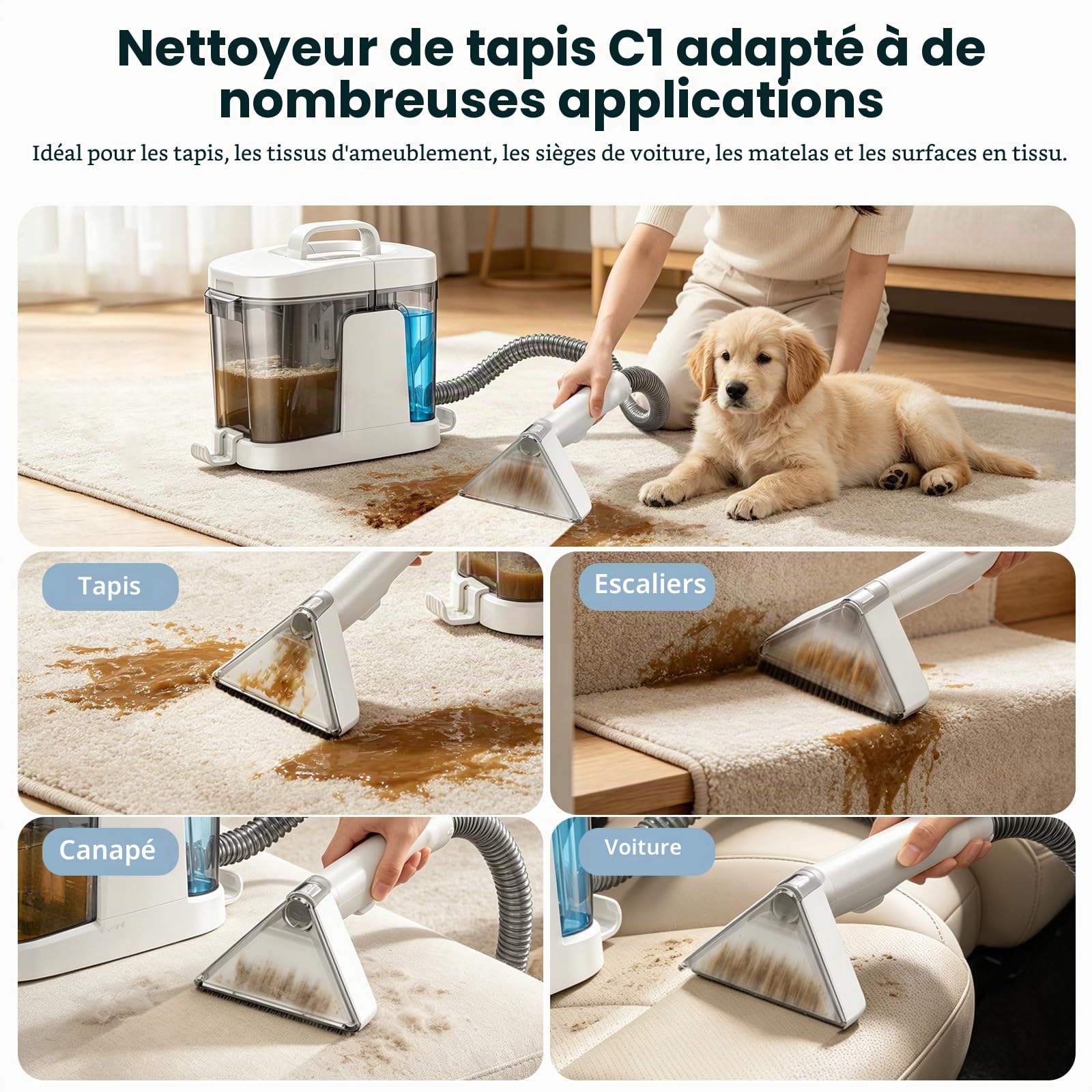 Nettoyeur de tapis C1 adapté à de nombreuses applications

Idéal pour les tapis, les tissus d'ameublement, les sièges de voiture, les matelas et les surfaces en tissu.

Tapis

Escaliers

Canapé

Voiture