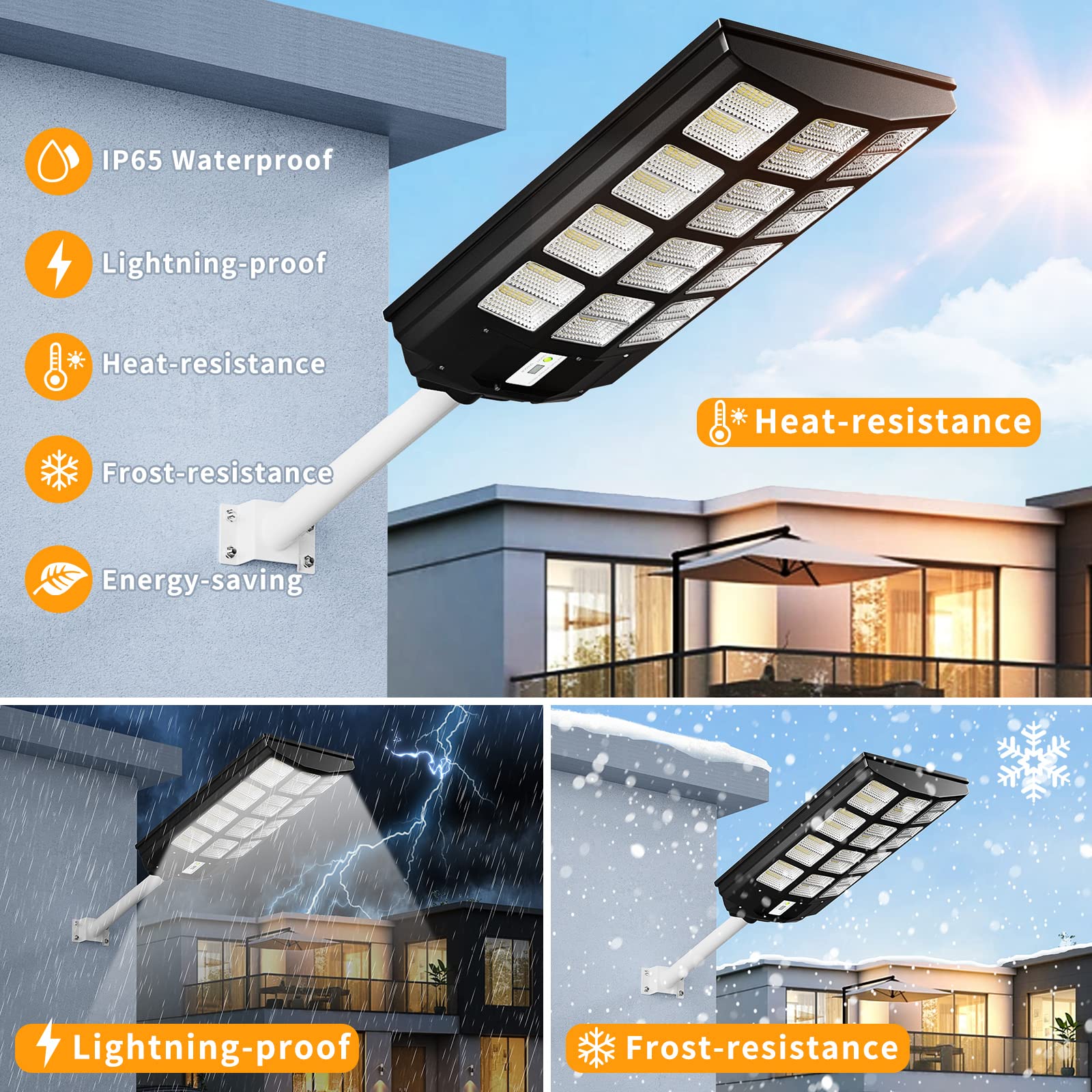 IP65 Waterproof

Lightning-proof

Heat-resistance

Frost-resistance

Energy-saving

Heat-resistance

Lightning-proof

Frost-resistance