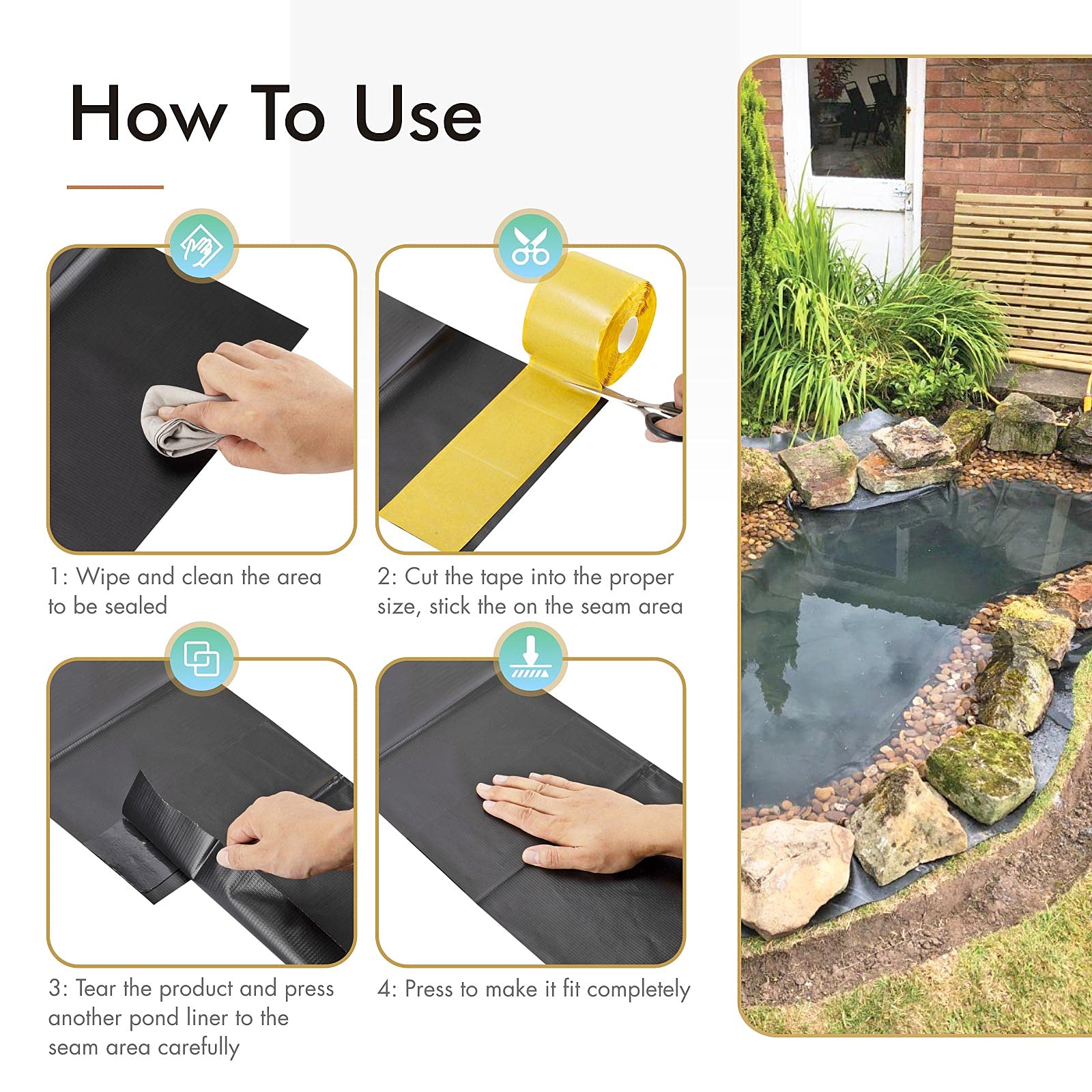 How To Use

1: Wipe and clean the area to be sealed

2: Cut the tape into the proper size, stick the on the seam area

3: Tear the product and press another pond liner to the seam area carefully

4: Press to make it fit completely