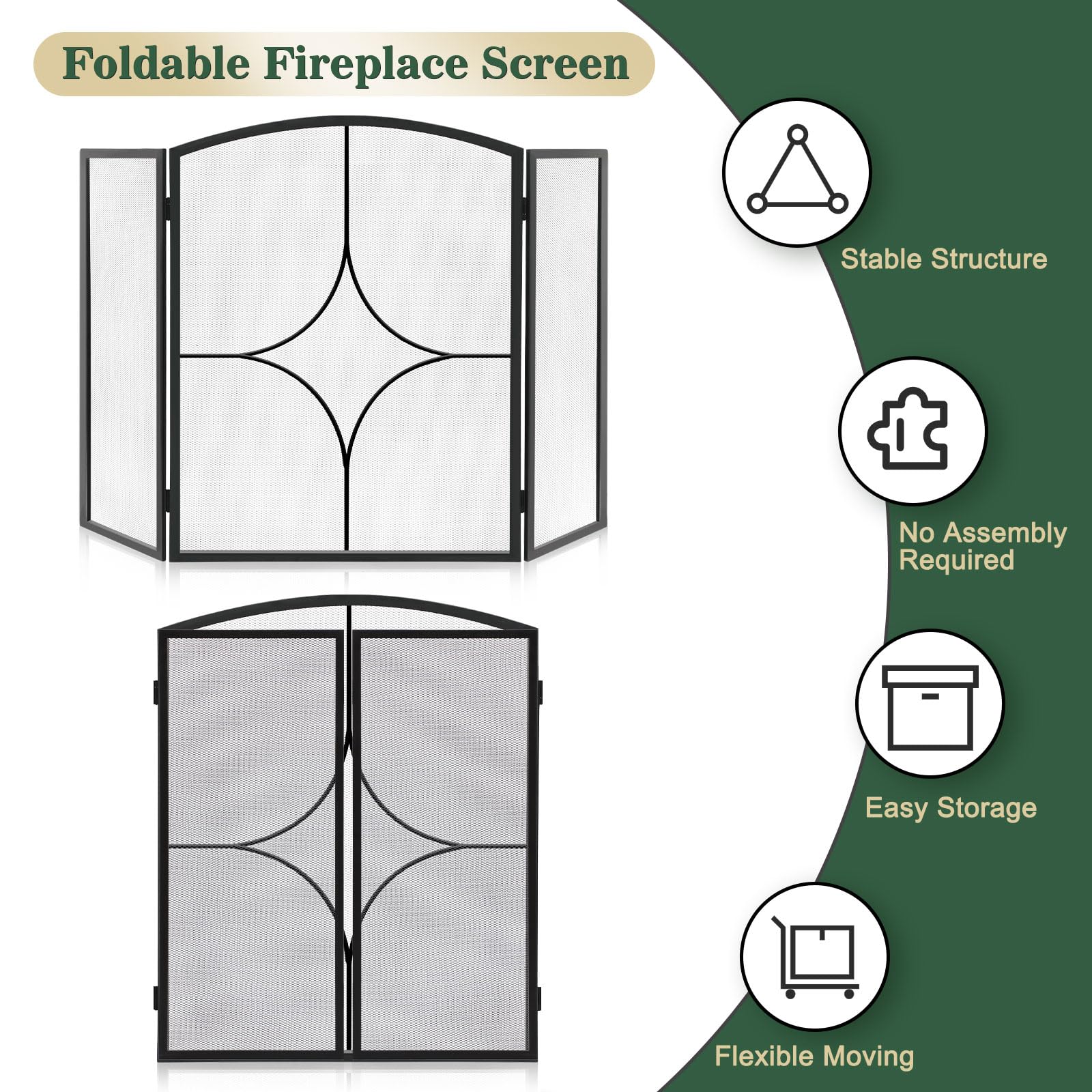 Foldable Fireplace Screen

Stable Structure

No Assembly Required

Easy Storage

Flexible Moving