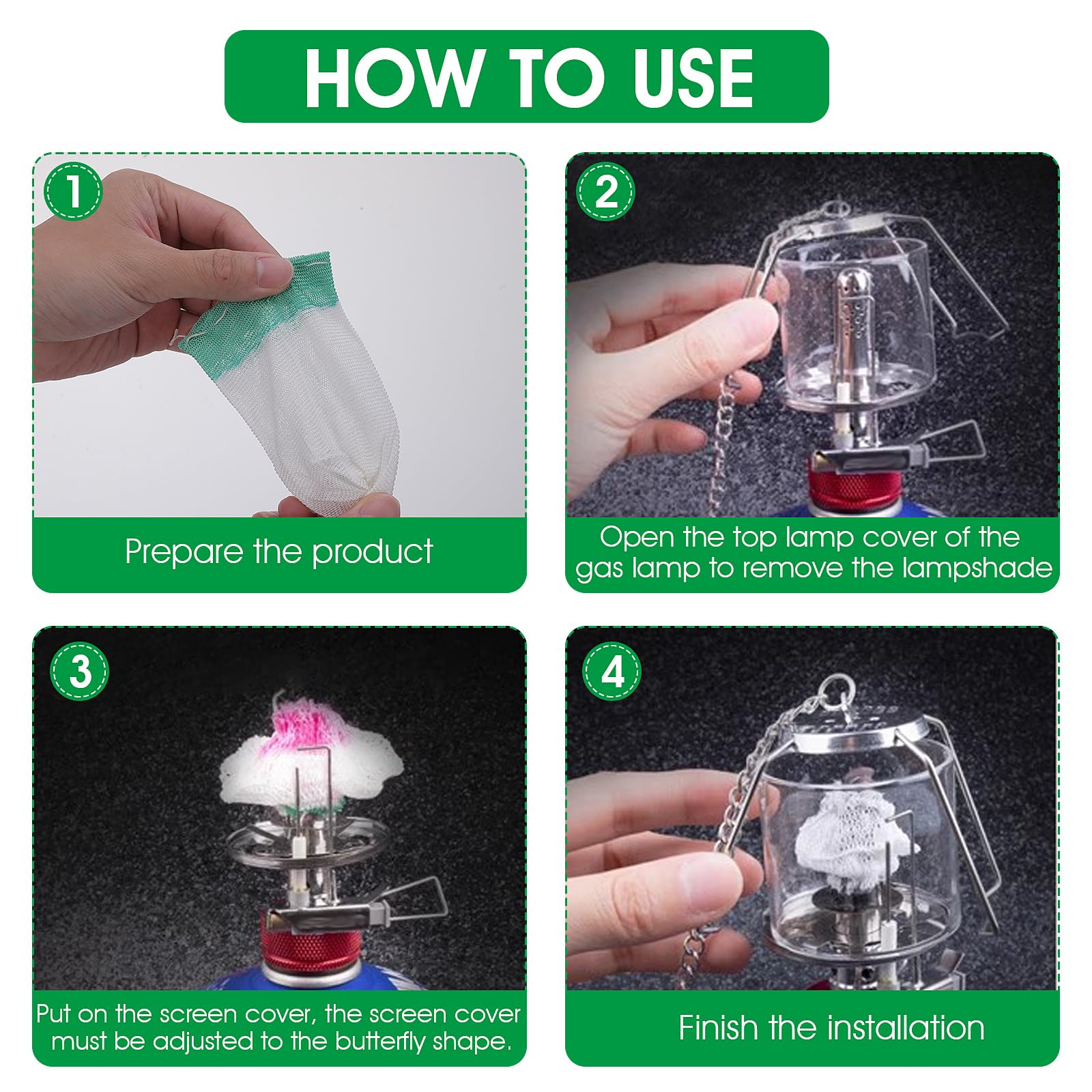 HOW TO USE

1

Prepare the product

2

Open the top lamp cover of the gas lamp to remove the lampshade

3

Put on the screen cover, the screen cover must be adjusted to the butterfly shape.

4

Finish the installation