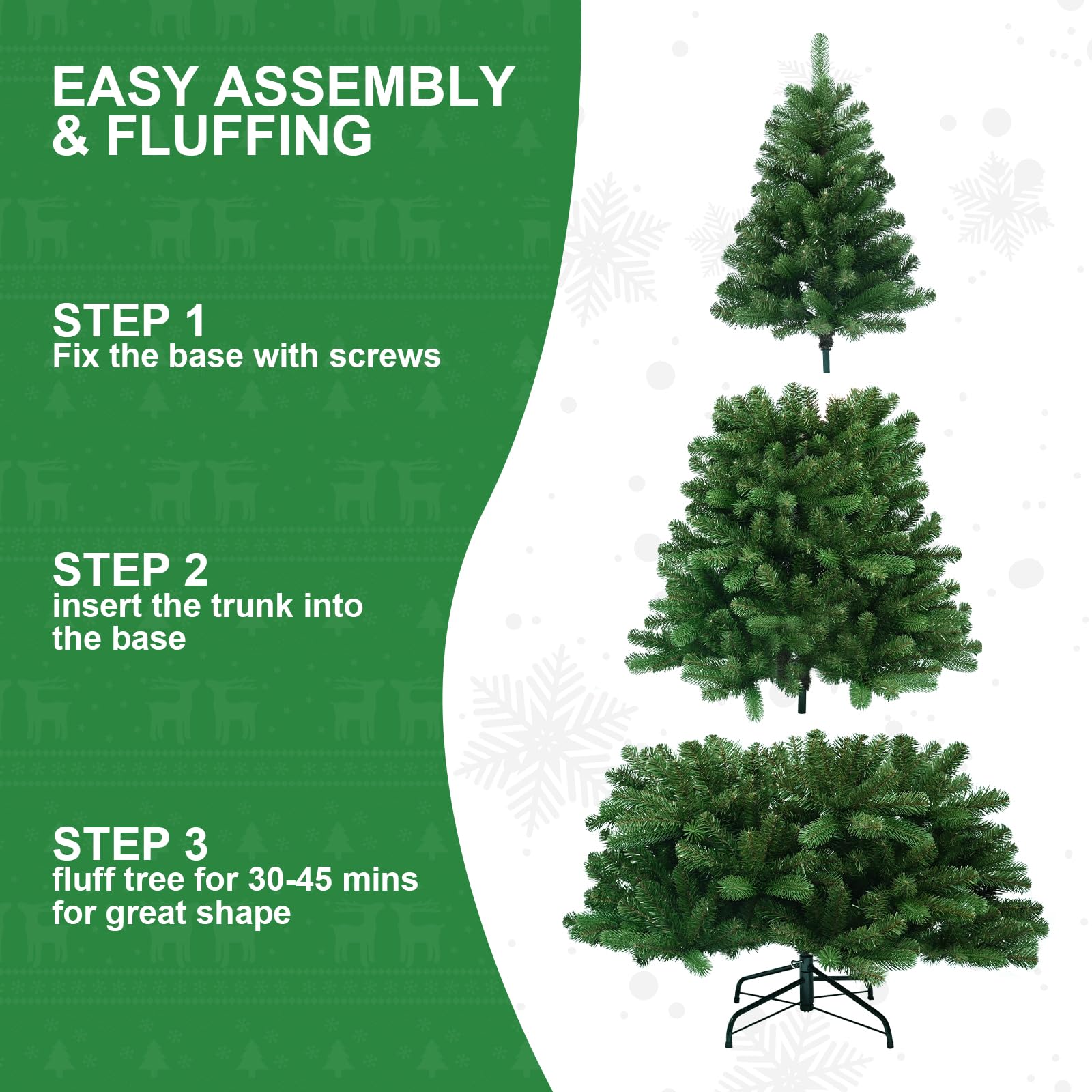 EASY ASSEMBLY & FLUFFING

STEP 1
Fix the base with screws

STEP 2
insert the trunk into the base

STEP 3
fluff tree for 30-45 mins for great shape