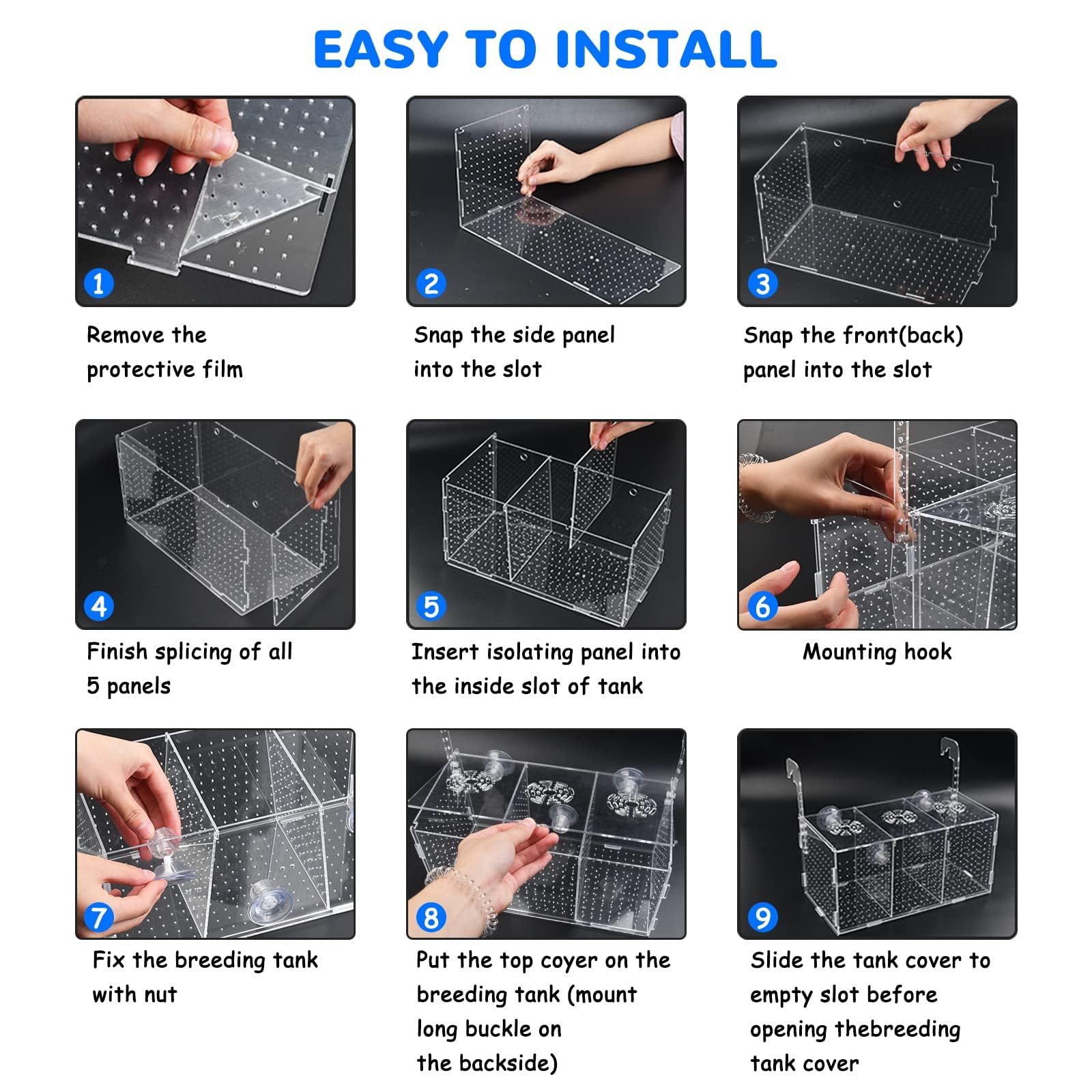 EASY TO INSTALL

1

Remove the protective film

2

Snap the side panel into the slot

3

Snap the front(back) panel into the slot

4

Finish splicing of all 5 panels

5

Insert isolating panel into the inside slot of tank

6

Mounting hook

7

Fix the breeding tank with nut

8

Put the top coyer on the breeding tank (mount long buckle on the backside)

9

Slide the tank cover to empty slot before opening thebreeding tank cover