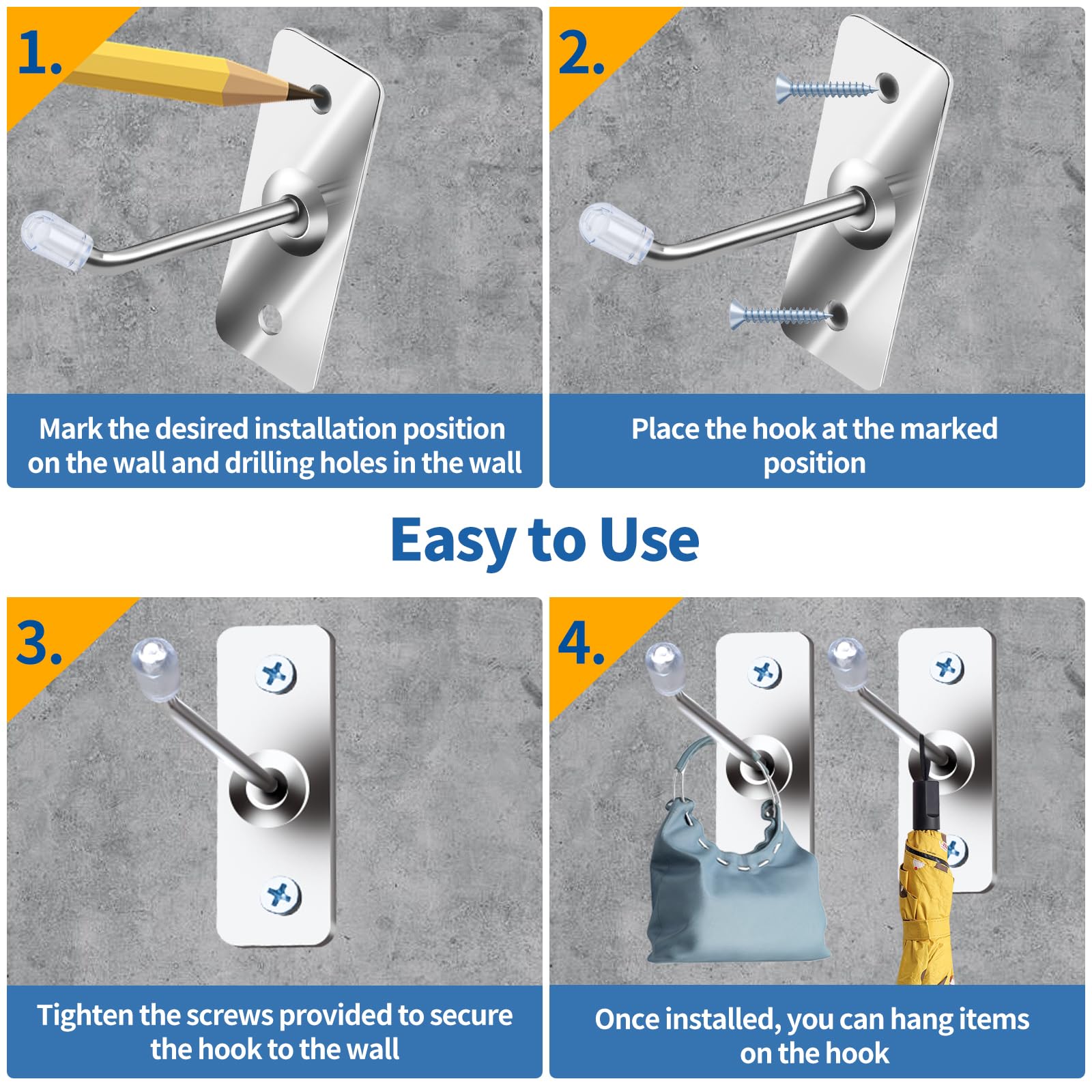 1.

Mark the desired installation position on the wall and drilling holes in the wall

2.

Place the hook at the marked position

Easy to Use

3.

Tighten the screws provided to secure the hook to the wall

4.

Once installed, you can hang items on the hook