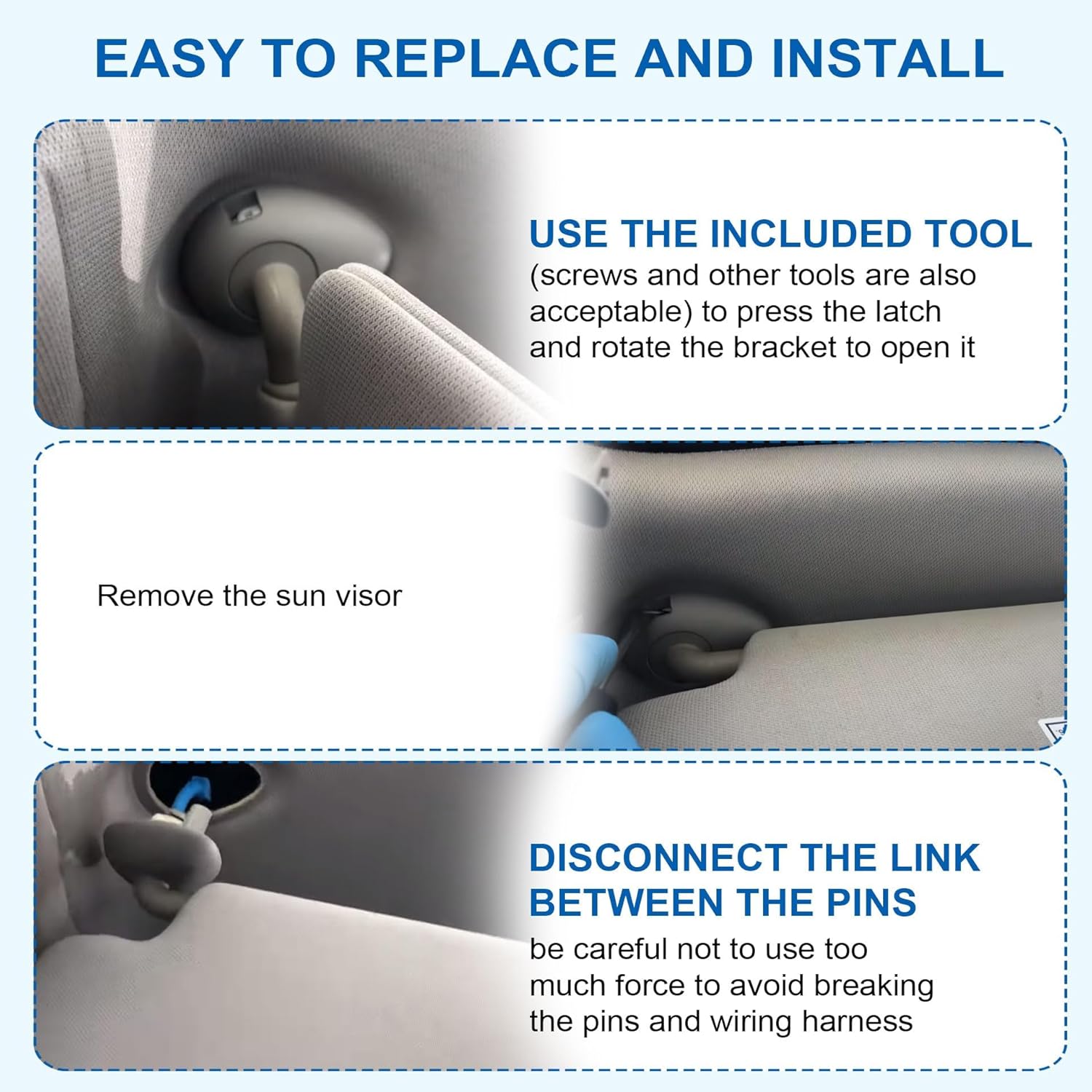 EASY TO REPLACE AND INSTALL

USE THE INCLUDED TOOL
(screws and other tools are also acceptable) to press the latch and rotate the bracket to open it

Remove the sun visor

DISCONNECT THE LINK BETWEEN THE PINS
be careful not to use too much force to avoid breaking the pins and wiring harness