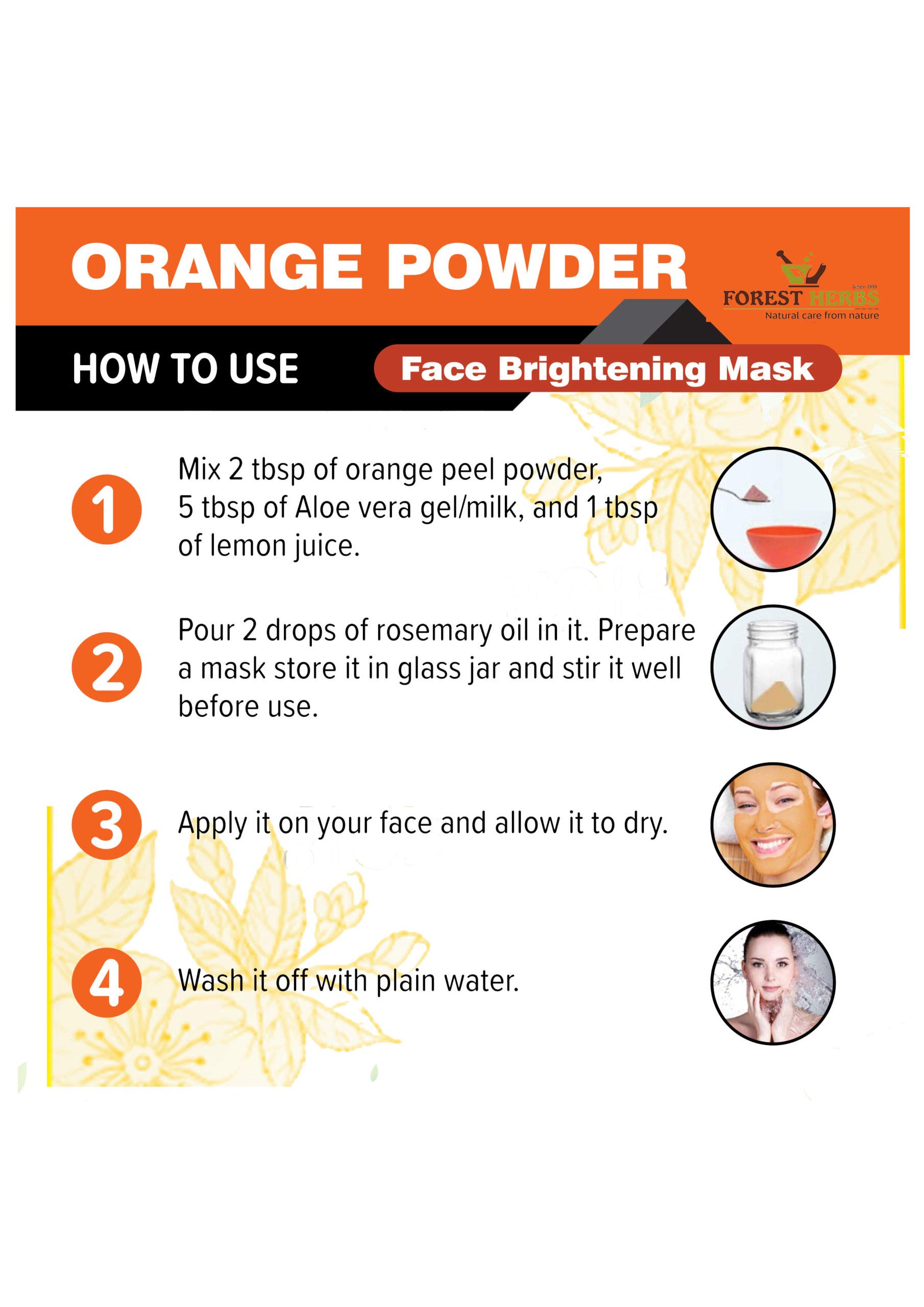 ORANGE POWDER

Since 1999
FOREST HERBS
Natural care from nature

HOW TO USE

Face Brightening Mask

1 Mix 2 tbsp of orange peel powder, 5 tbsp of Aloe vera gel/milk, and 1 tbsp of lemon juice.

2 Pour 2 drops of rosemary oil in it. Prepare a mask store it in glass jar and stir it well before use.

3 Apply it on your face and allow it to dry.

4 Wash it off with plain water.