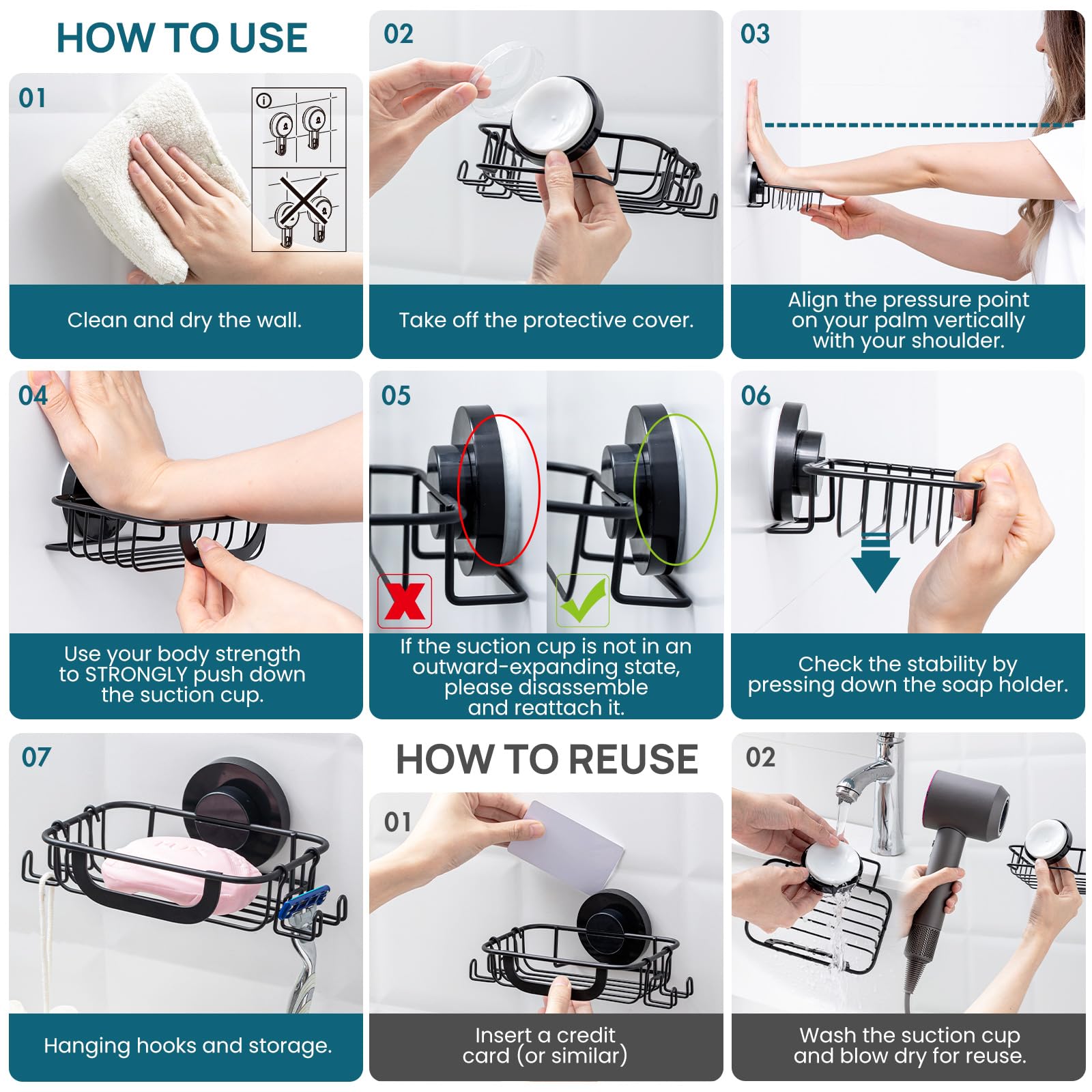 HOW TO USE

01

Clean and dry the wall.

02

Take off the protective cover.

03

Align the pressure point on your palm vertically with your shoulder.

04

Use your body strength to STRONGLY push down the suction cup.

05

If the suction cup is not in an outward-expanding state, please disassemble and reattach it.

06

Check the stability by pressing down the soap holder.

07

Hanging hooks and storage.

HOW TO REUSE

01

Insert a credit card (or similar)

02

Wash the suction cup and blow dry for reuse.