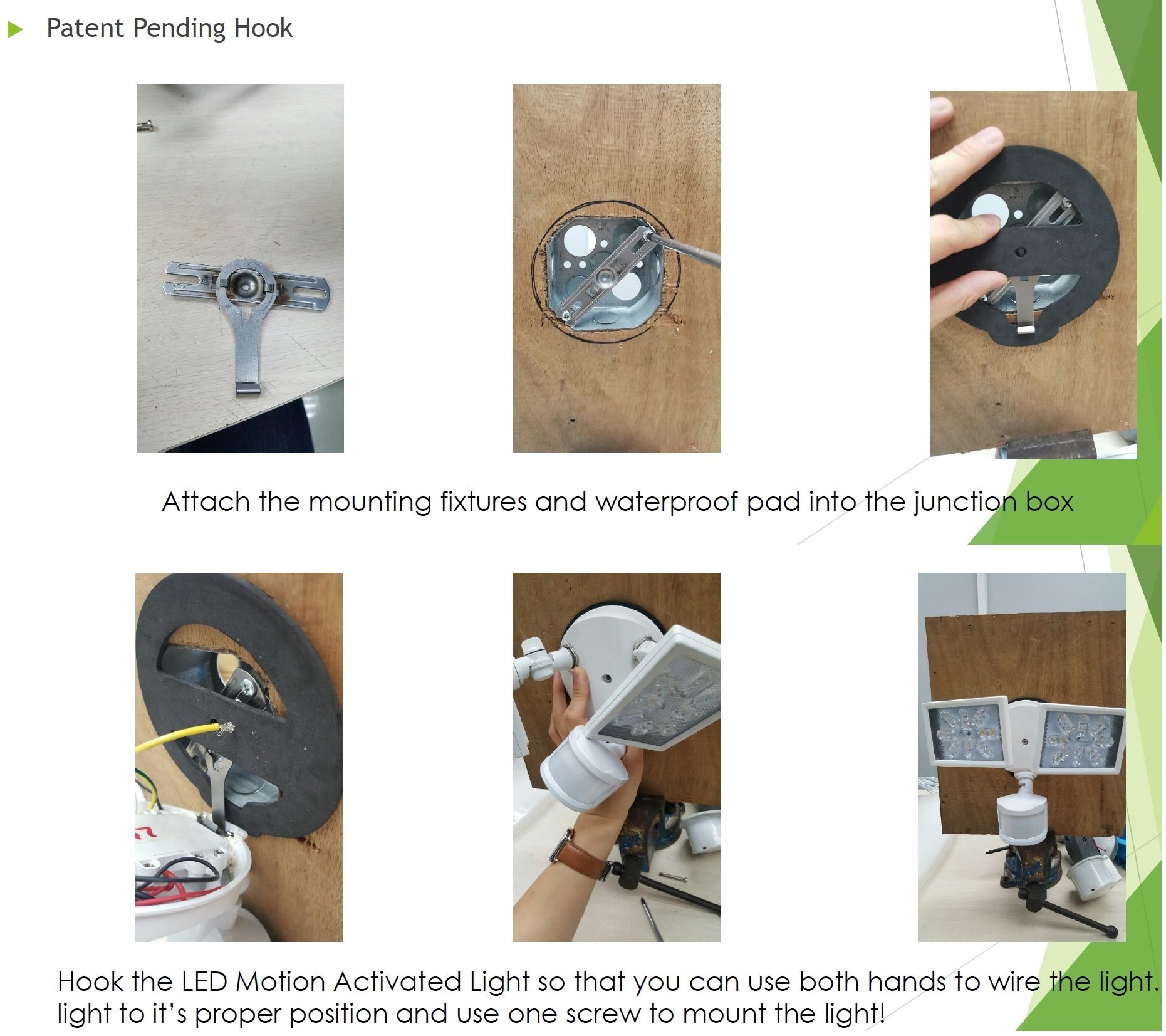 Patent Pending Hook

Attach the mounting fixtures and waterproof pad into the junction box

Hook the LED Motion Activated Light so that you can use both hands to wire the light. light to it's proper position and use one screw to mount the light!