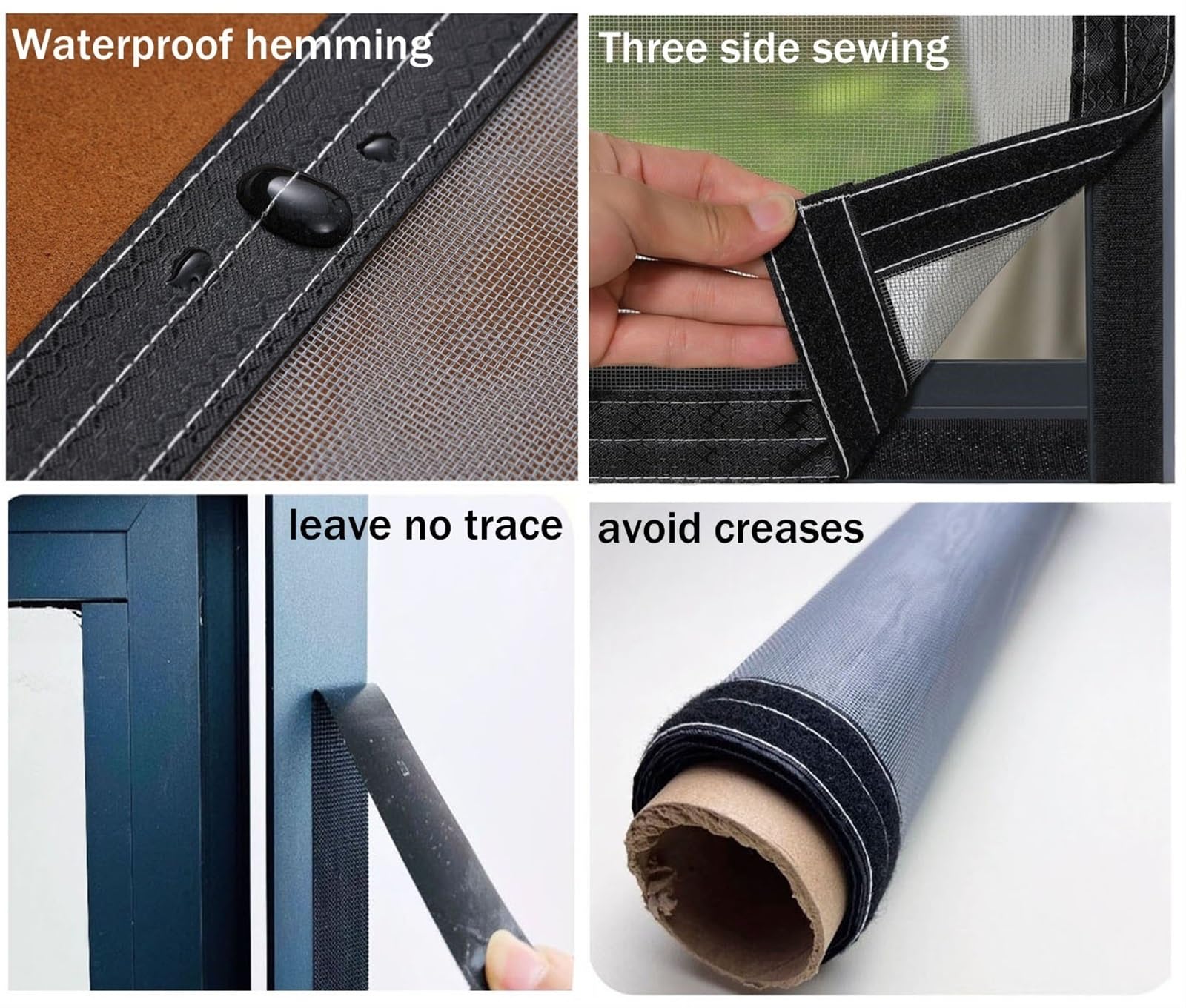 Waterproof hemming

Three side sewing

leave no trace

avoid creases