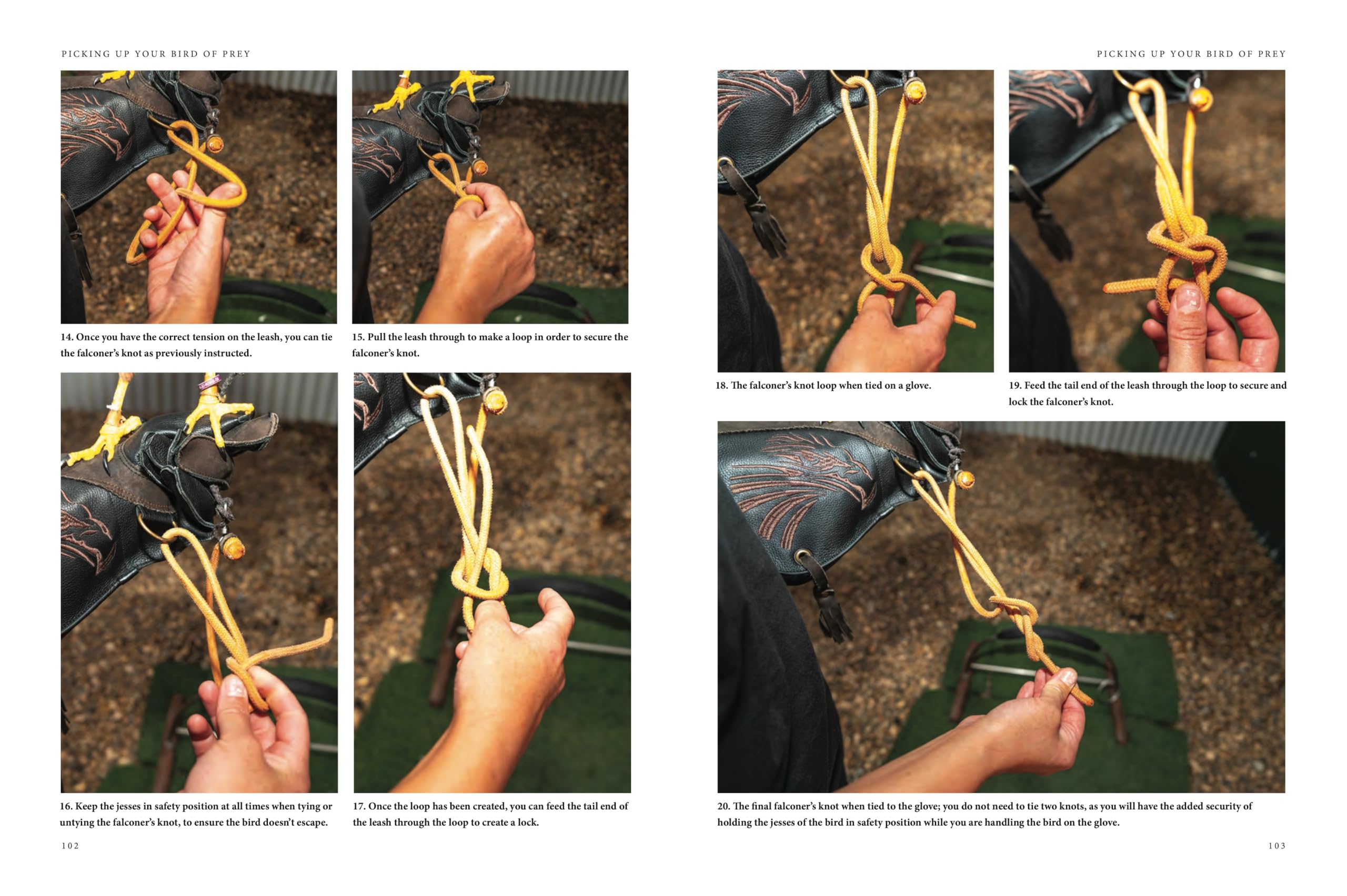 PICKING UP YOUR BIRD OF PREY

14. Once you have the correct tension on the leash, you can tie the falconer's knot as previously instructed.

15. Pull the leash through to make a loop in order to secure the falconer's knot.

16. Keep the jesses in safety position at all times when tying or untying the falconer's knot, to ensure the bird doesn't escape.

17. Once the loop has been created, you can feed the tail end of the leash through the loop to create a lock.

102

PICKING UP YOUR BIRD OF PREY

18. The falconer's knot loop when tied on a glove.

19. Feed the tail end of the leash through the loop to secure and lock the falconer's knot.

20. The final falconer's knot when tied to the glove; you do not need to tie two knots, as you will have the added security of holding the jesses of the bird in safety position while you are handling the bird on the glove.

103