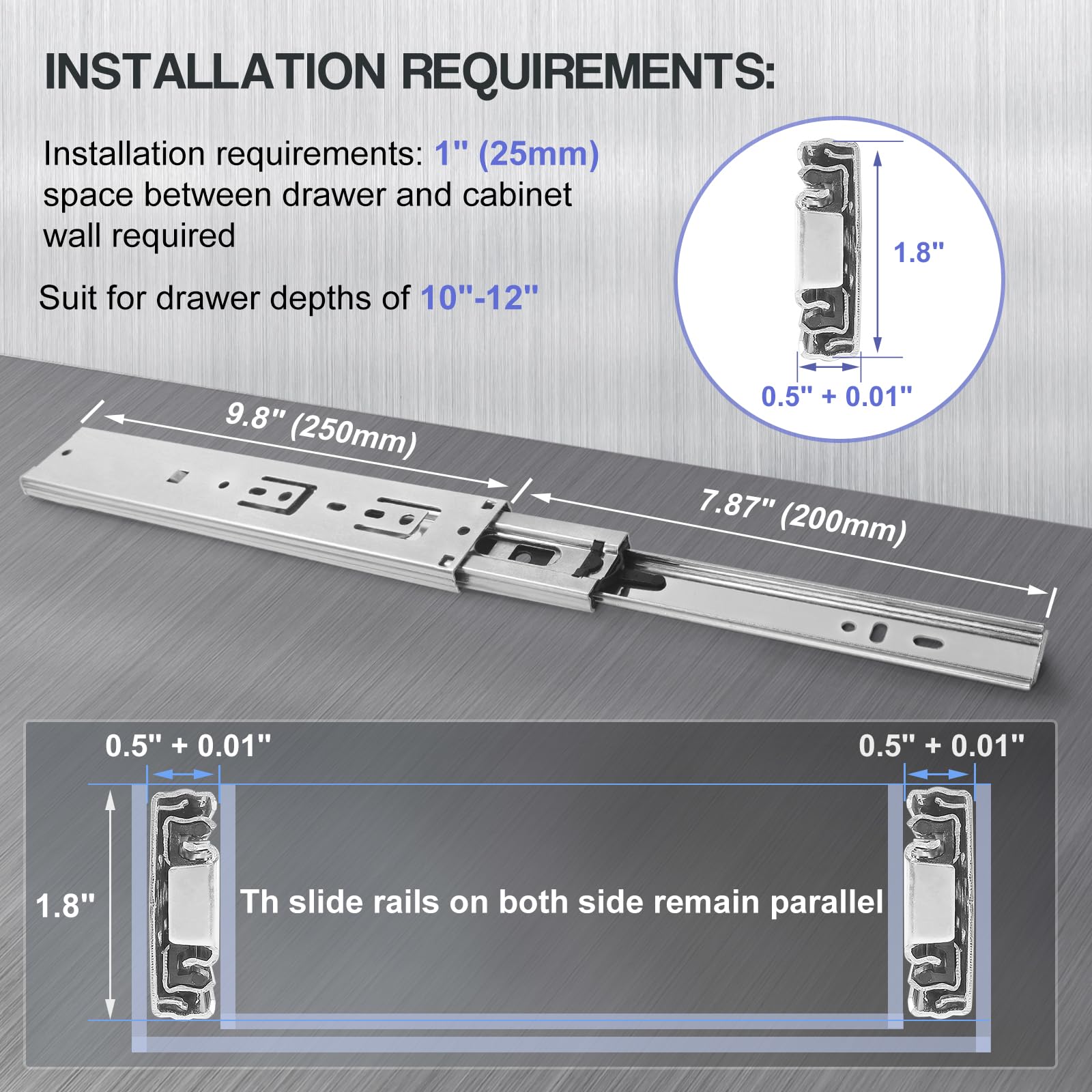 INSTALLATION REQUIREMENTS:

Installation requirements: 1" (25mm) space between drawer and cabinet wall required

Suit for drawer depths of 10"-12"

1.8"

0.5" + 0.01"

9.8" (250mm)

7.87" (200mm)

0.5" + 0.01"

0.5" + 0.01"

1.8"

Th slide rails on both side remain parallel