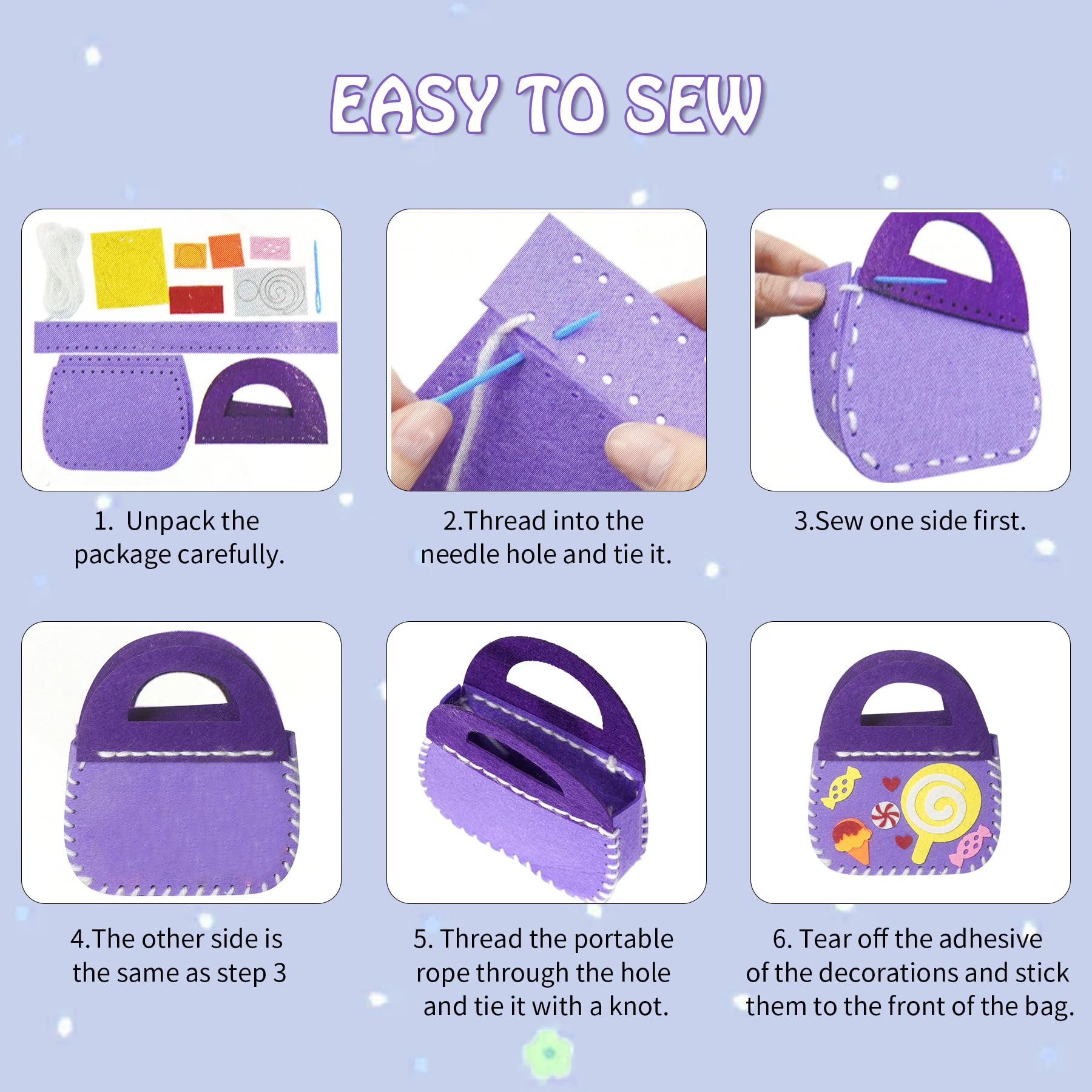 EASY TO SEW

1. Unpack the package carefully.

2.Thread into the needle hole and tie it.

3.Sew one side first.

4.The other side is the same as step 3

5. Thread the portable rope through the hole and tie it with a knot.

6. Tear off the adhesive of the decorations and stick them to the front of the bag.