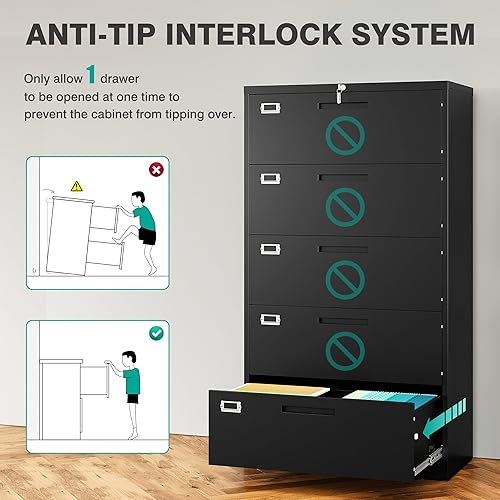 ANTI-TIP INTERLOCK SYSTEM

Only allow 1 drawer to be opened at one time to prevent the cabinet from tipping over.