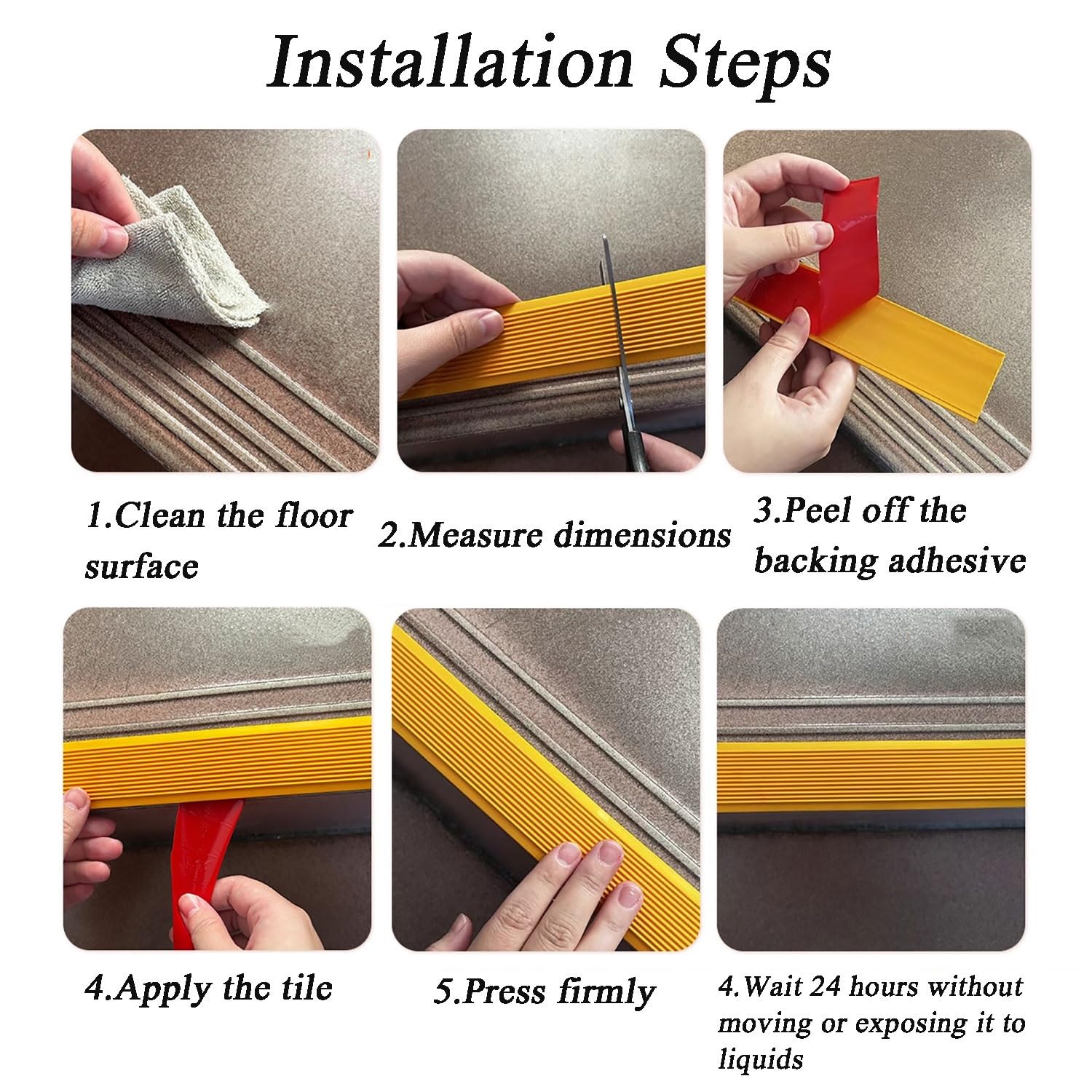 Installation Steps

1.Clean the floor surface

2.Measure dimensions

3.Peel off the backing adhesive

4.Apply the tile

5.Press firmly

4.Wait 24 hours without moving or exposing it to liquids